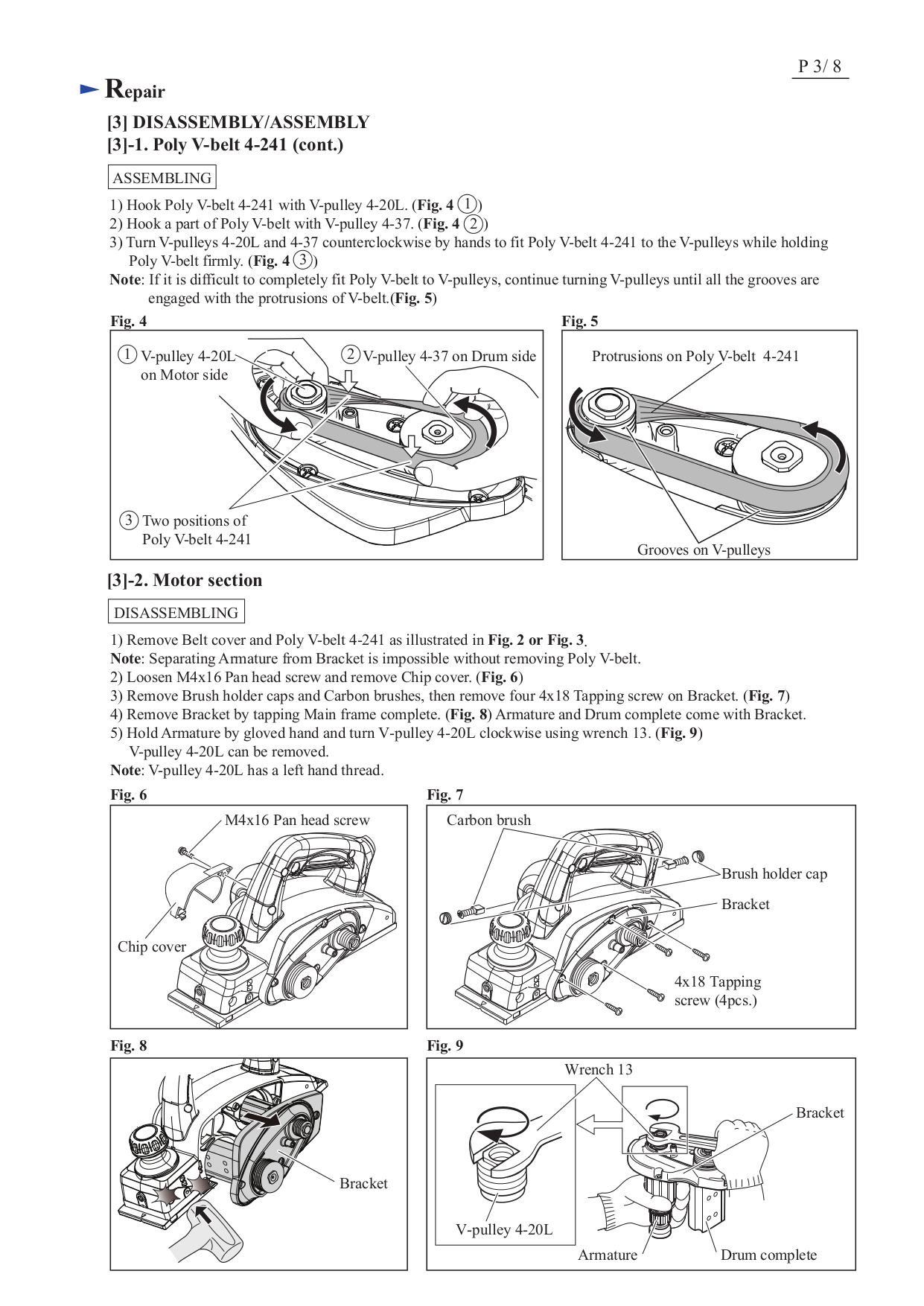 P 3/ 8

Repair

[3] DISASSEMBLY/ASSEMBLY
[3]-1. Poly V-belt 4-241 (cont.)

ASSEMBLING

1) Hook Poly V-belt 4-241 with V-pulley 4-20L. (Fig. 4 ①)
2) Hook a part of Poly V-belt with V-pulley 4-37. (Fig. 4 ②)
3) Turn V-pulleys 4-20L and 4-37 counterclockwise by hands to fit Poly V-belt 4-241 to the V-pulleys while holding Poly V-belt firmly. (Fig. 4 ③)
Note: If it is difficult to completely fit Poly V-belt to V-pulleys, continue turning V-pulleys until all the grooves are engaged with the protrusions of V-belt.(Fig. 5)

Fig. 4

① V-pulley 4-20L on Motor side
② V-pulley 4-37 on Drum side
③ Two positions of Poly V-belt 4-241

Fig. 5

Protrusions on Poly V-belt 4-241
Grooves on V-pulleys

[3]-2. Motor section

DISASSEMBLING

1) Remove Belt cover and Poly V-belt 4-241 as illustrated in Fig. 2 or Fig. 3.
Note: Separating Armature from Bracket is impossible without removing Poly V-belt.
2) Loosen M4x16 Pan head screw and remove Chip cover. (Fig. 6)
3) Remove Brush holder caps and Carbon brushes, then remove four 4x18 Tapping screw on Bracket. (Fig. 7)
4) Remove Bracket by tapping Main frame complete. (Fig. 8) Armature and Drum complete come with Bracket.
5) Hold Armature by gloved hand and turn V-pulley 4-20L clockwise using wrench 13. (Fig. 9) V-pulley 4-20L can be removed.
Note: V-pulley 4-20L has a left hand thread.

Fig. 6

M4x16 Pan head screw
Chip cover

Fig. 7

Carbon brush
Brush holder cap
Bracket
4x18 Tapping screw (4pcs.)

Fig. 8

Bracket

Fig. 9

Wrench 13
Bracket
V-pulley 4-20L
Armature
Drum complete