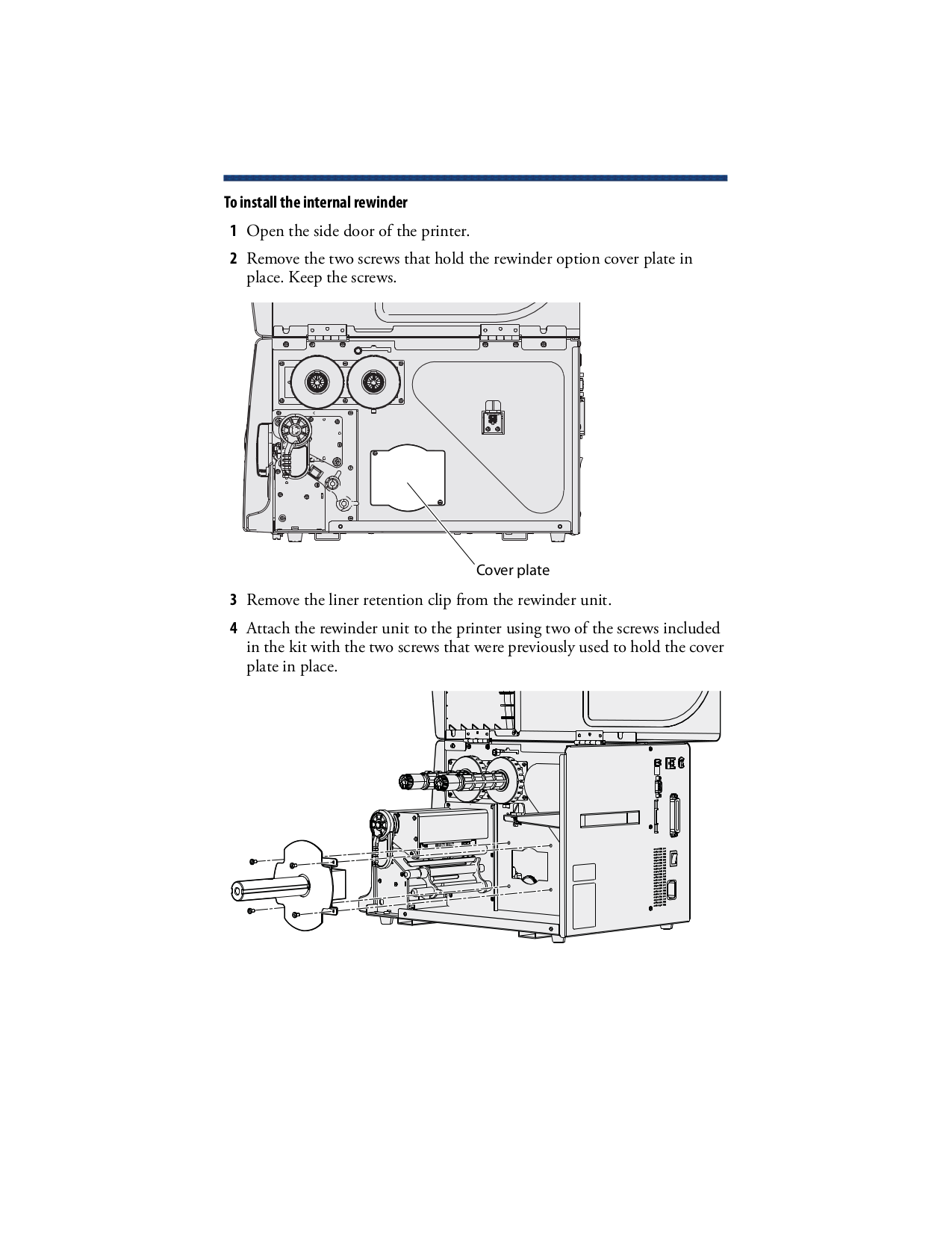 To install the internal rewinder

1 Open the side door of the printer.

2 Remove the two screws that hold the rewinder option cover plate in place. Keep the screws.

Cover plate

3 Remove the liner retention clip from the rewinder unit.

4 Attach the rewinder unit to the printer using two of the screws included in the kit with the two screws that were previously used to hold the cover plate in place.