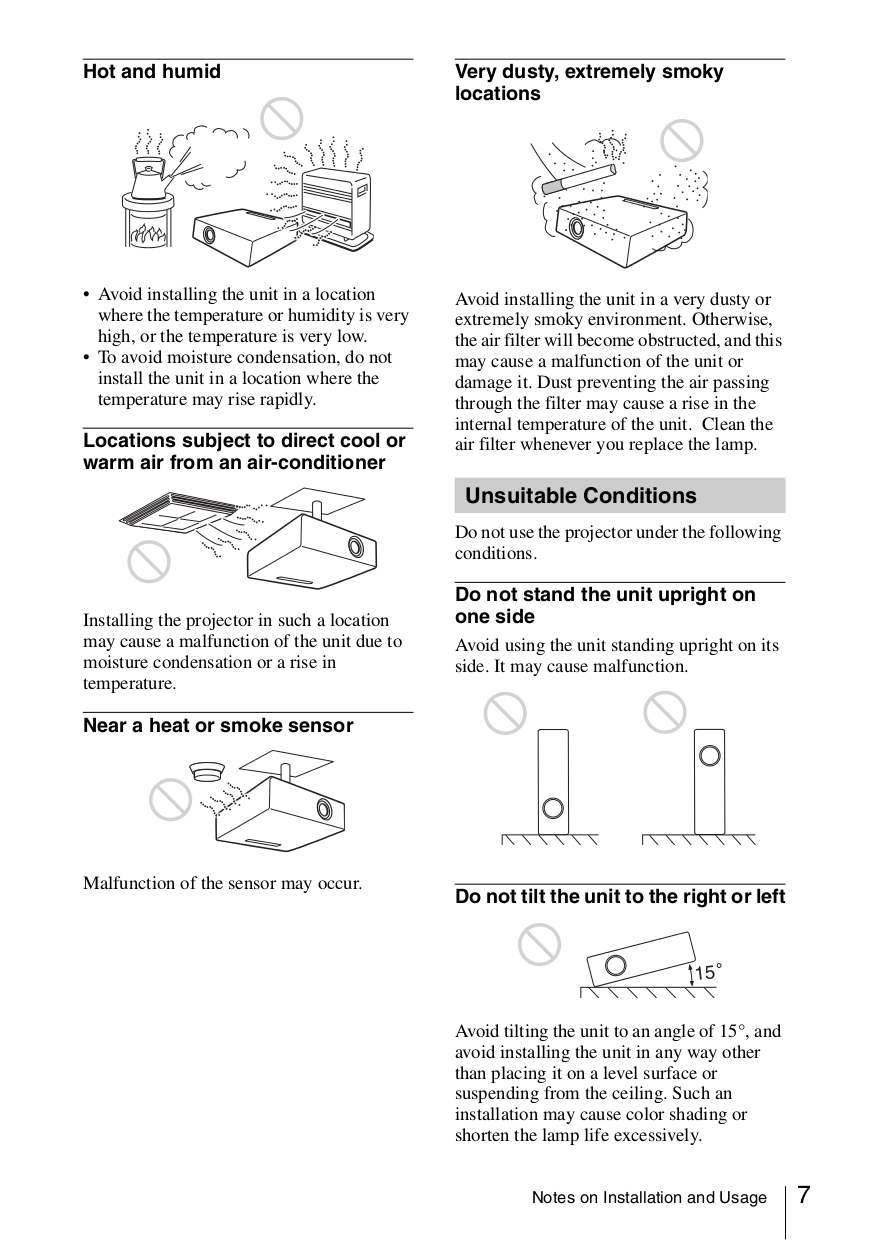 Hot and humid

• Avoid installing the unit in a location where the temperature or humidity is very high, or the temperature is very low.
• To avoid moisture condensation, do not install the unit in a location where the temperature may rise rapidly.

Locations subject to direct cool or warm air from an air-conditioner

Installing the projector in such a location may cause a malfunction of the unit due to moisture condensation or a rise in temperature.

Near a heat or smoke sensor

Malfunction of the sensor may occur.

Very dusty, extremely smoky locations

Avoid installing the unit in a very dusty or extremely smoky environment. Otherwise, the air filter will become obstructed, and this may cause a malfunction of the unit or damage it. Dust preventing the air passing through the filter may cause a rise in the internal temperature of the unit. Clean the air filter whenever you replace the lamp.

Unsuitable Conditions

Do not use the projector under the following conditions.

Do not stand the unit upright on one side

Avoid using the unit standing upright on its side. It may cause malfunction.

Do not tilt the unit to the right or left

15°

Avoid tilting the unit to an angle of 15°, and avoid installing the unit in any way other than placing it on a level surface or suspending from the ceiling. Such an installation may cause color shading or shorten the lamp life excessively.

Notes on Installation and Usage 7