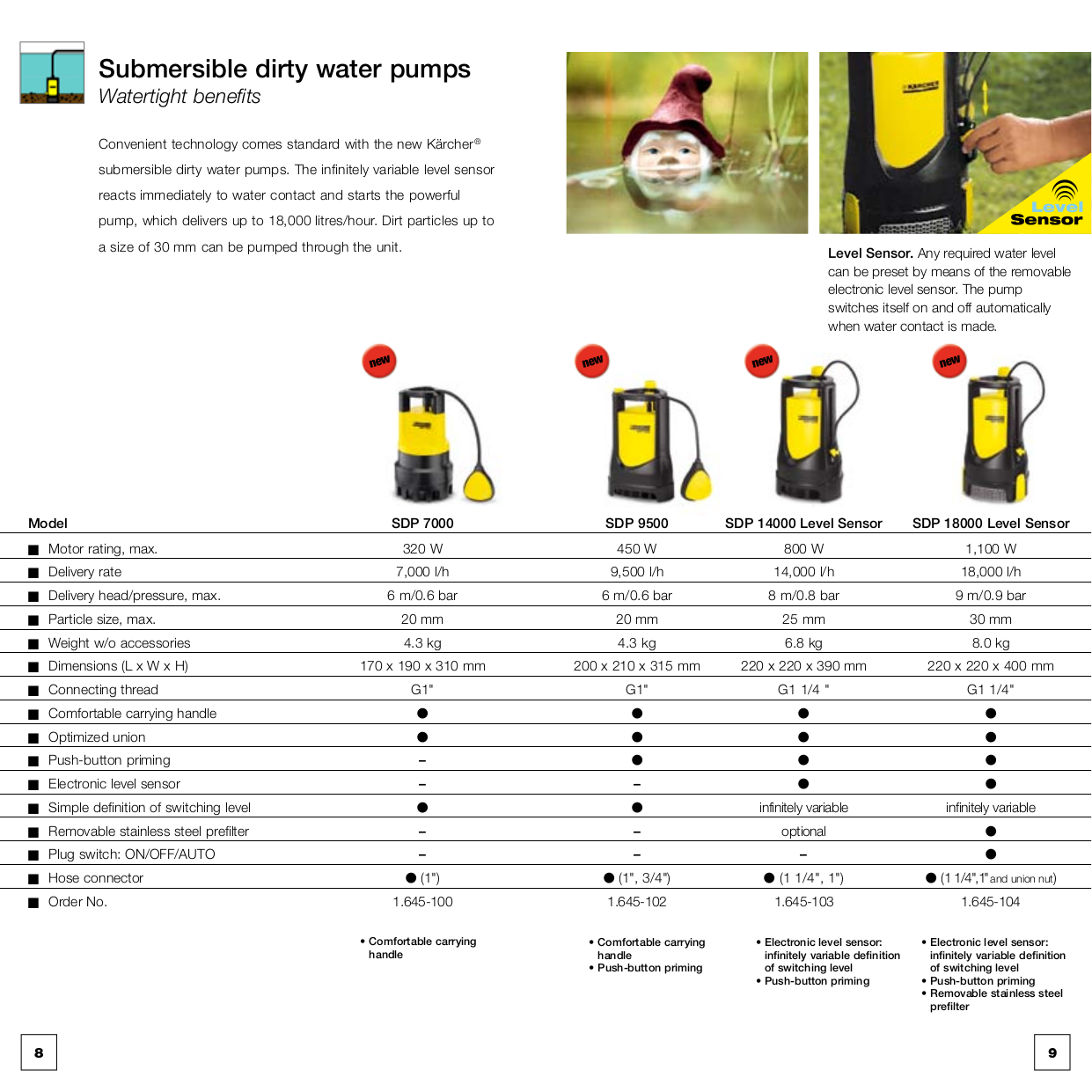 Submersible dirty water pumps
Watertight benefits

Convenient technology comes standard with the new Kärcher® submersible dirty water pumps. The infinitely variable level sensor reacts immediately to water contact and starts the powerful pump, which delivers up to 18,000 litres/hour. Dirt particles up to a size of 30 mm can be pumped through the unit.

KÄRCHER

Level Sensor

Level Sensor. Any required water level can be preset by means of the removable electronic level sensor. The pump switches itself on and off automatically when water contact is made.

new new new new

| Model | SDP 7000 | SDP 9500 | SDP 14000 Level Sensor | SDP 18000 Level Sensor |
|---|---|---|---|---|
| ■ Motor rating, max. | 320 W | 450 W | 800 W | 1,100 W |
| ■ Delivery rate | 7,000 l/h | 9,500 l/h | 14,000 l/h | 18,000 l/h |
| ■ Delivery head/pressure, max. | 6 m/0.6 bar | 6 m/0.6 bar | 8 m/0.8 bar | 9 m/0.9 bar |
| ■ Particle size, max. | 20 mm | 20 mm | 25 mm | 30 mm |
| ■ Weight w/o accessories | 4.3 kg | 4.3 kg | 6.8 kg | 8.0 kg |
| ■ Dimensions (L x W x H) | 170 x 190 x 310 mm | 200 x 210 x 315 mm | 220 x 220 x 390 mm | 220 x 220 x 400 mm |
| ■ Connecting thread | G1" | G1" | G1 1/4 " | G1 1/4" |
| ■ Comfortable carrying handle | ● | ● | ● | ● |
| ■ Optimized union | ● | ● | ● | ● |
| ■ Push-button priming | – | ● | ● | ● |
| ■ Electronic level sensor | – | – | ● | ● |
| ■ Simple definition of switching level | ● | ● | infinitely variable | infinitely variable |
| ■ Removable stainless steel prefilter | – | – | optional | ● |
| ■ Plug switch: ON/OFF/AUTO | – | – | – | ● |
| ■ Hose connector | ● (1") | ● (1", 3/4") | ● (1 1/4", 1") | ● (1 1/4",1" and union nut) |
| ■ Order No. | 1.645-100 | 1.645-102 | 1.645-103 | 1.645-104 |

• Comfortable carrying handle

• Comfortable carrying handle
• Push-button priming

• Electronic level sensor: infinitely variable definition of switching level
• Push-button priming

• Electronic level sensor: infinitely variable definition of switching level
• Push-button priming
• Removable stainless steel prefilter

8

9