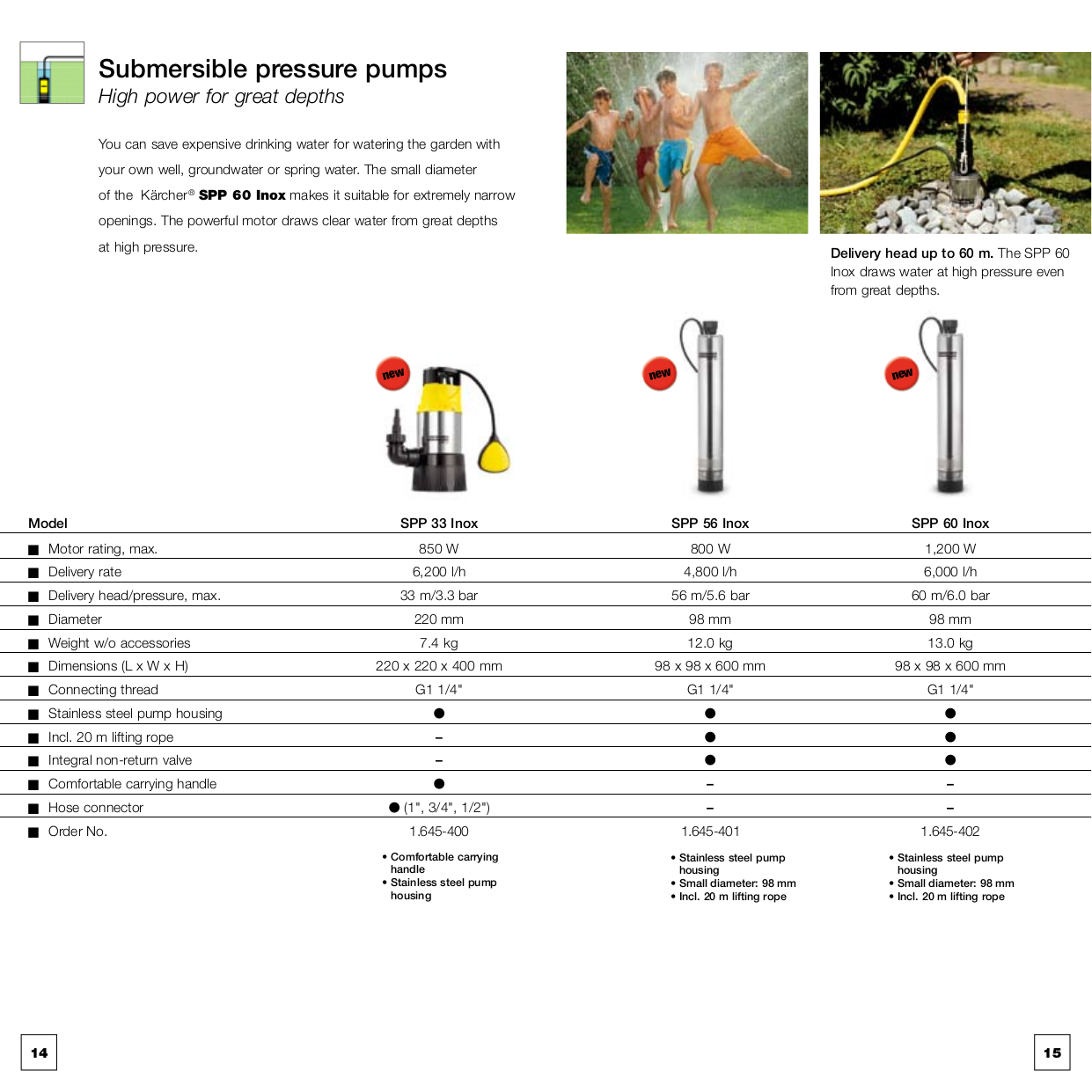 Submersible pressure pumps
High power for great depths

You can save expensive drinking water for watering the garden with your own well, groundwater or spring water. The small diameter of the Kärcher® SPP 60 Inox makes it suitable for extremely narrow openings. The powerful motor draws clear water from great depths at high pressure.

Delivery head up to 60 m. The SPP 60 Inox draws water at high pressure even from great depths.

new

new

new

| Model | SPP 33 Inox | SPP 56 Inox | SPP 60 Inox |
|---|---|---|---|
| ■ Motor rating, max. | 850 W | 800 W | 1,200 W |
| ■ Delivery rate | 6,200 l/h | 4,800 l/h | 6,000 l/h |
| ■ Delivery head/pressure, max. | 33 m/3.3 bar | 56 m/5.6 bar | 60 m/6.0 bar |
| ■ Diameter | 220 mm | 98 mm | 98 mm |
| ■ Weight w/o accessories | 7.4 kg | 12.0 kg | 13.0 kg |
| ■ Dimensions (L x W x H) | 220 x 220 x 400 mm | 98 x 98 x 600 mm | 98 x 98 x 600 mm |
| ■ Connecting thread | G1 1/4" | G1 1/4" | G1 1/4" |
| ■ Stainless steel pump housing | ● | ● | ● |
| ■ Incl. 20 m lifting rope | – | ● | ● |
| ■ Integral non-return valve | – | ● | ● |
| ■ Comfortable carrying handle | ● | – | – |
| ■ Hose connector | ● (1", 3/4", 1/2") | – | – |
| ■ Order No. | 1.645-400 | 1.645-401 | 1.645-402 |

• Comfortable carrying handle
• Stainless steel pump housing

• Stainless steel pump housing
• Small diameter: 98 mm
• Incl. 20 m lifting rope

• Stainless steel pump housing
• Small diameter: 98 mm
• Incl. 20 m lifting rope

14

15