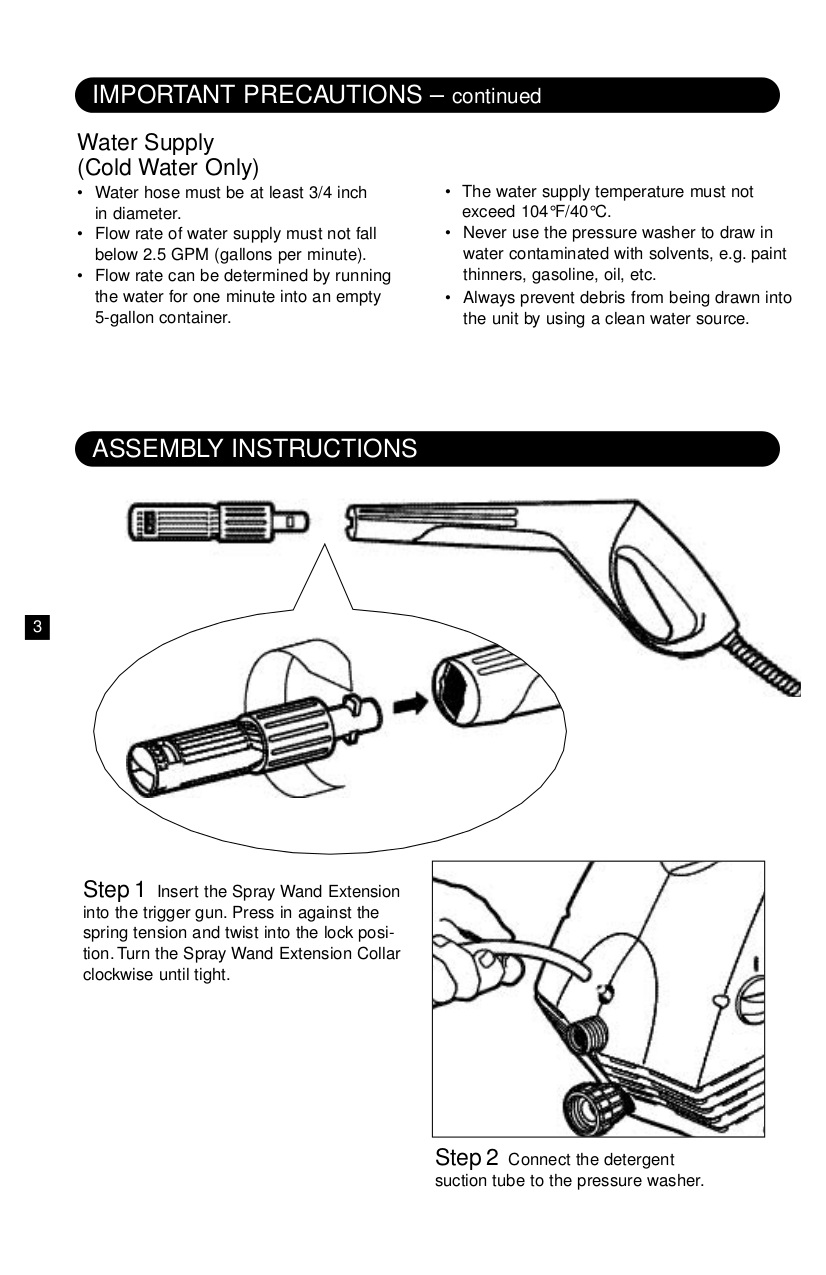 IMPORTANT PRECAUTIONS – continued

Water Supply
(Cold Water Only)

• Water hose must be at least 3/4 inch in diameter.
• Flow rate of water supply must not fall below 2.5 GPM (gallons per minute).
• Flow rate can be determined by running the water for one minute into an empty 5-gallon container.

• The water supply temperature must not exceed 104°F/40°C.
• Never use the pressure washer to draw in water contaminated with solvents, e.g. paint thinners, gasoline, oil, etc.
• Always prevent debris from being drawn into the unit by using a clean water source.

ASSEMBLY INSTRUCTIONS

3

Step 1 Insert the Spray Wand Extension into the trigger gun. Press in against the spring tension and twist into the lock position. Turn the Spray Wand Extension Collar clockwise until tight.

Step 2 Connect the detergent suction tube to the pressure washer.