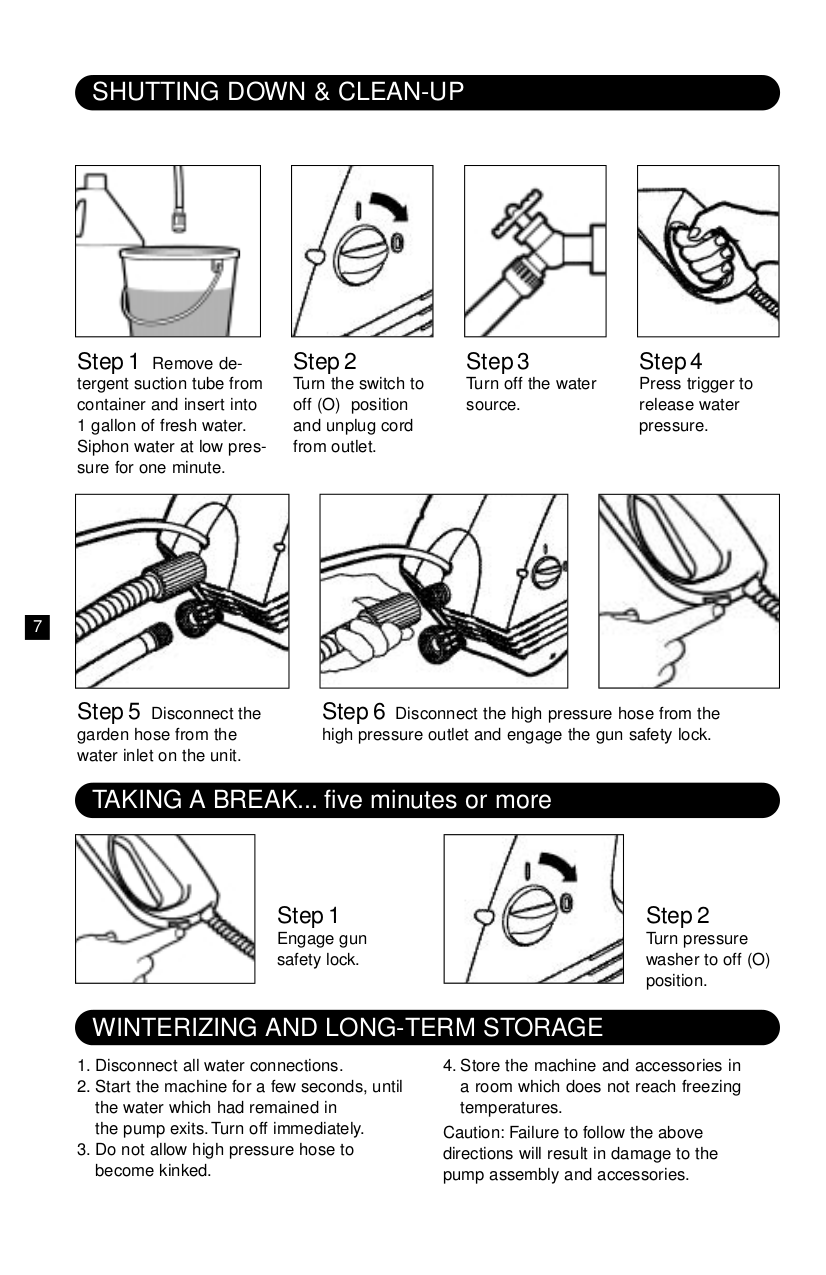 SHUTTING DOWN & CLEAN-UP

Step 1 Remove detergent suction tube from container and insert into 1 gallon of fresh water. Siphon water at low pressure for one minute.

Step 2 Turn the switch to off (O) position and unplug cord from outlet.

Step 3 Turn off the water source.

Step 4 Press trigger to release water pressure.

7

Step 5 Disconnect the garden hose from the water inlet on the unit.

Step 6 Disconnect the high pressure hose from the high pressure outlet and engage the gun safety lock.

TAKING A BREAK... five minutes or more

Step 1 Engage gun safety lock.

Step 2 Turn pressure washer to off (O) position.

WINTERIZING AND LONG-TERM STORAGE

1. Disconnect all water connections.
2. Start the machine for a few seconds, until the water which had remained in the pump exits. Turn off immediately.
3. Do not allow high pressure hose to become kinked.

4. Store the machine and accessories in a room which does not reach freezing temperatures.

Caution: Failure to follow the above directions will result in damage to the pump assembly and accessories.