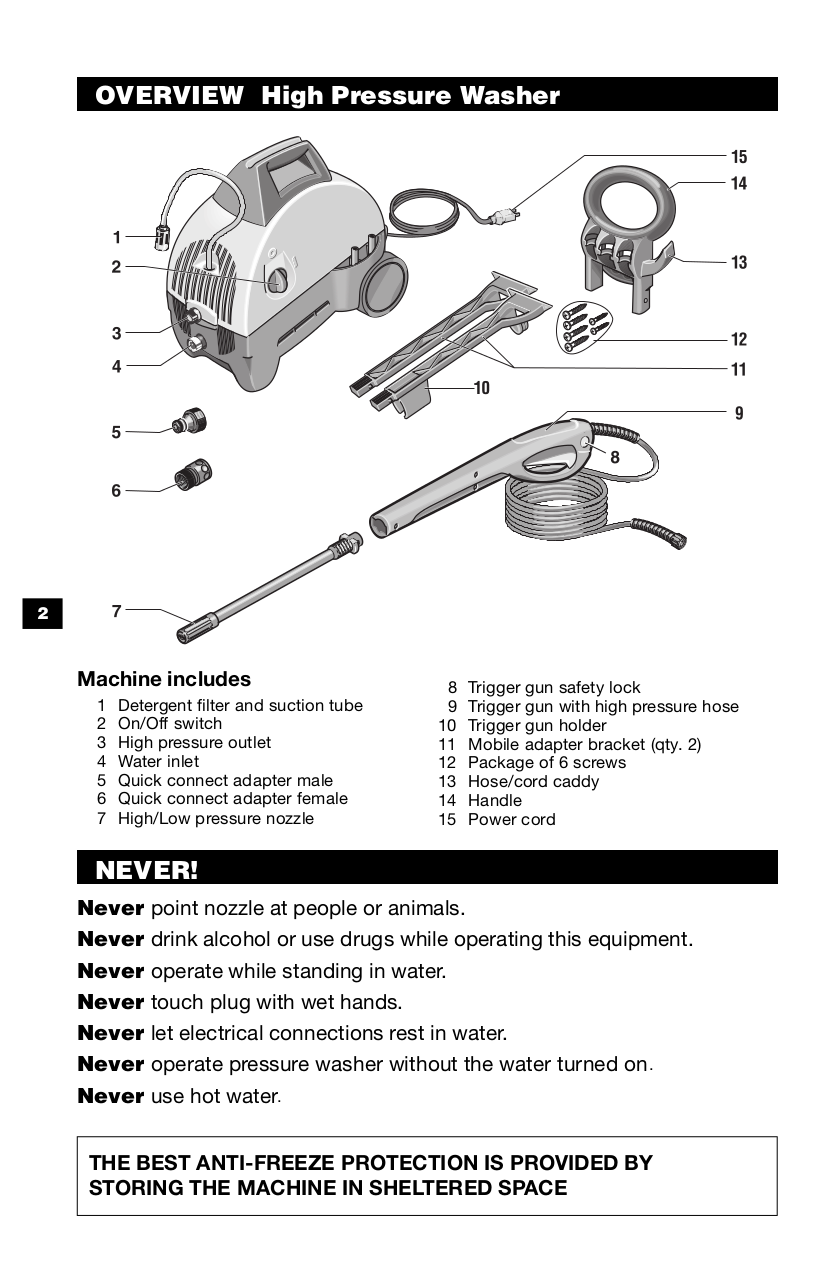 OVERVIEW High Pressure Washer

15
14
1
2
13
3
12
4
11
10
9
5
8
6
2
7

Machine includes
1 Detergent filter and suction tube
2 On/Off switch
3 High pressure outlet
4 Water inlet
5 Quick connect adapter male
6 Quick connect adapter female
7 High/Low pressure nozzle
8 Trigger gun safety lock
9 Trigger gun with high pressure hose
10 Trigger gun holder
11 Mobile adapter bracket (qty. 2)
12 Package of 6 screws
13 Hose/cord caddy
14 Handle
15 Power cord

NEVER!

Never point nozzle at people or animals.

Never drink alcohol or use drugs while operating this equipment.

Never operate while standing in water.

Never touch plug with wet hands.

Never let electrical connections rest in water.

Never operate pressure washer without the water turned on.

Never use hot water.

THE BEST ANTI-FREEZE PROTECTION IS PROVIDED BY STORING THE MACHINE IN SHELTERED SPACE