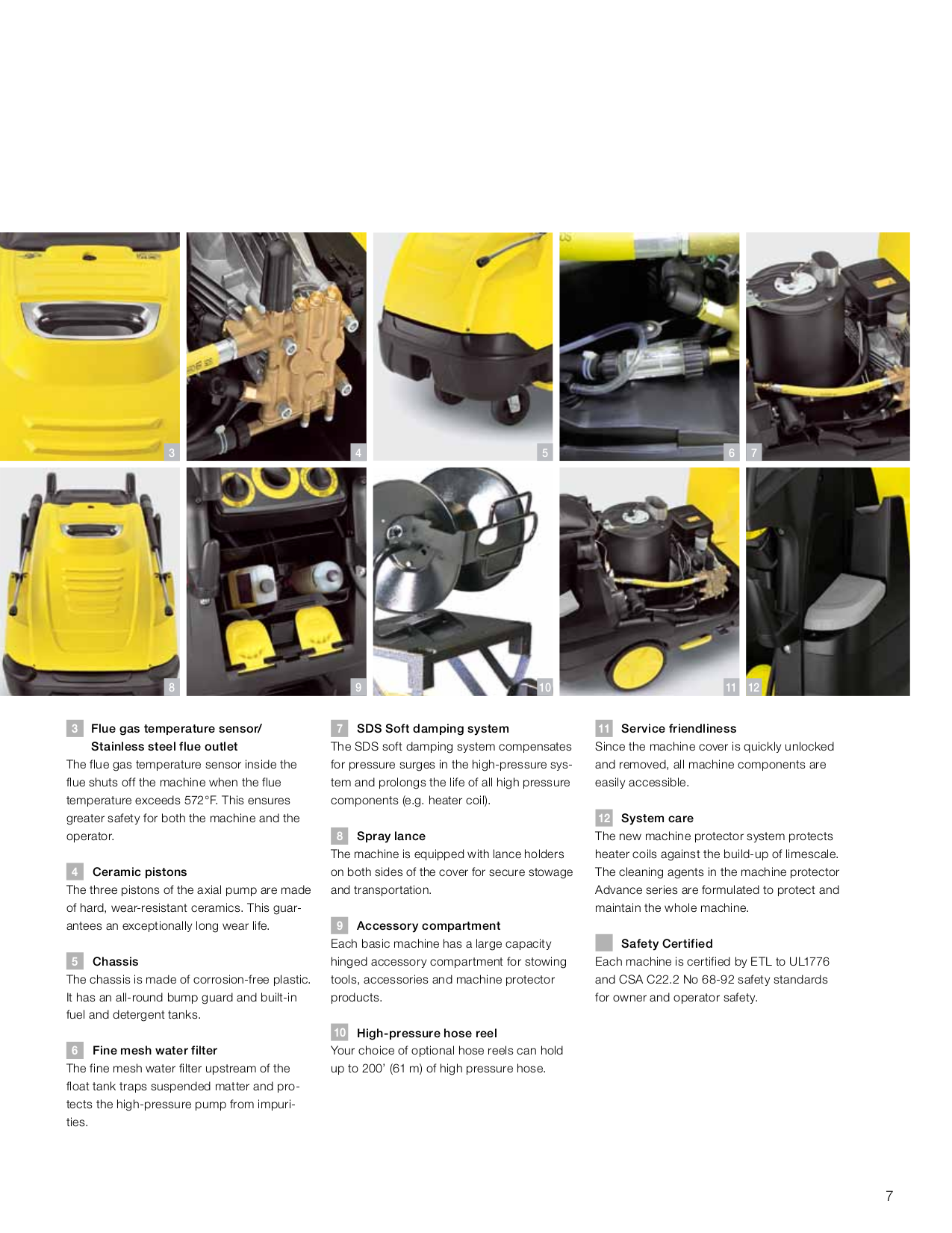 3

4

5

6 7

8

9

10

11 12

3 Flue gas temperature sensor/ Stainless steel flue outlet
The flue gas temperature sensor inside the flue shuts off the machine when the flue temperature exceeds 572°F. This ensures greater safety for both the machine and the operator.

4 Ceramic pistons
The three pistons of the axial pump are made of hard, wear-resistant ceramics. This guarantees an exceptionally long wear life.

5 Chassis
The chassis is made of corrosion-free plastic. It has an all-round bump guard and built-in fuel and detergent tanks.

6 Fine mesh water filter
The fine mesh water filter upstream of the float tank traps suspended matter and protects the high-pressure pump from impurities.

7 SDS Soft damping system
The SDS soft damping system compensates for pressure surges in the high-pressure system and prolongs the life of all high pressure components (e.g. heater coil).

8 Spray lance
The machine is equipped with lance holders on both sides of the cover for secure stowage and transportation.

9 Accessory compartment
Each basic machine has a large capacity hinged accessory compartment for stowing tools, accessories and machine protector products.

10 High-pressure hose reel
Your choice of optional hose reels can hold up to 200' (61 m) of high pressure hose.

11 Service friendliness
Since the machine cover is quickly unlocked and removed, all machine components are easily accessible.

12 System care
The new machine protector system protects heater coils against the build-up of limescale. The cleaning agents in the machine protector Advance series are formulated to protect and maintain the whole machine.

Safety Certified
Each machine is certified by ETL to UL1776 and CSA C22.2 No 68-92 safety standards for owner and operator safety.

7