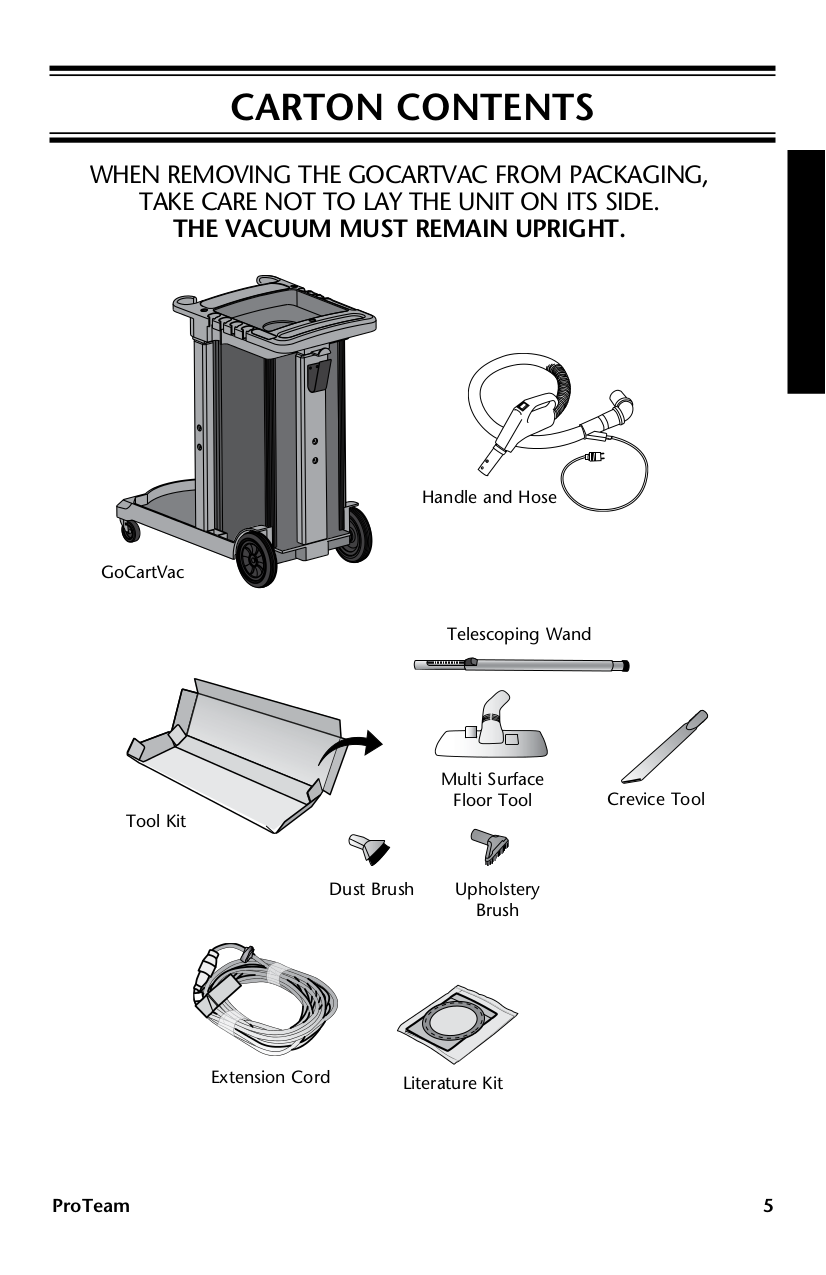 CARTON CONTENTS

WHEN REMOVING THE GOCARTVAC FROM PACKAGING, TAKE CARE NOT TO LAY THE UNIT ON ITS SIDE.
THE VACUUM MUST REMAIN UPRIGHT.

Handle and Hose

GoCartVac

Telescoping Wand

Multi Surface Floor Tool

Crevice Tool

Tool Kit

Dust Brush

Upholstery Brush

Extension Cord

Literature Kit

ProTeam

5