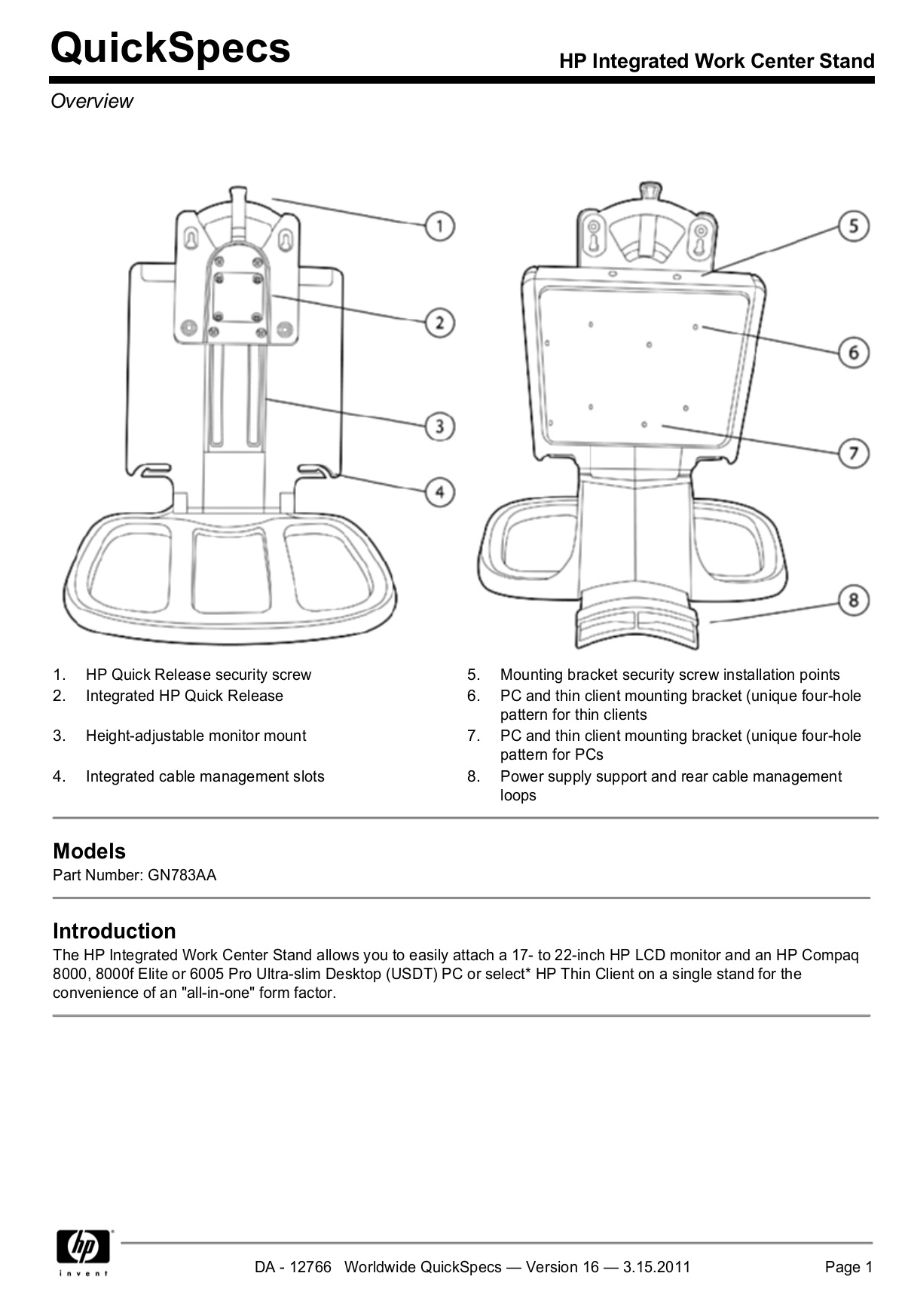 QuickSpecs

HP Integrated Work Center Stand

Overview

1
2
3
4
5
6
7
8

1. HP Quick Release security screw
2. Integrated HP Quick Release
3. Height-adjustable monitor mount
4. Integrated cable management slots

5. Mounting bracket security screw installation points
6. PC and thin client mounting bracket (unique four-hole pattern for thin clients
7. PC and thin client mounting bracket (unique four-hole pattern for PCs
8. Power supply support and rear cable management loops

Models
Part Number: GN783AA

Introduction
The HP Integrated Work Center Stand allows you to easily attach a 17- to 22-inch HP LCD monitor and an HP Compaq 8000, 8000f Elite or 6005 Pro Ultra-slim Desktop (USDT) PC or select* HP Thin Client on a single stand for the convenience of an "all-in-one" form factor.

hp
invent

DA - 12766 Worldwide QuickSpecs — Version 16 — 3.15.2011

Page 1