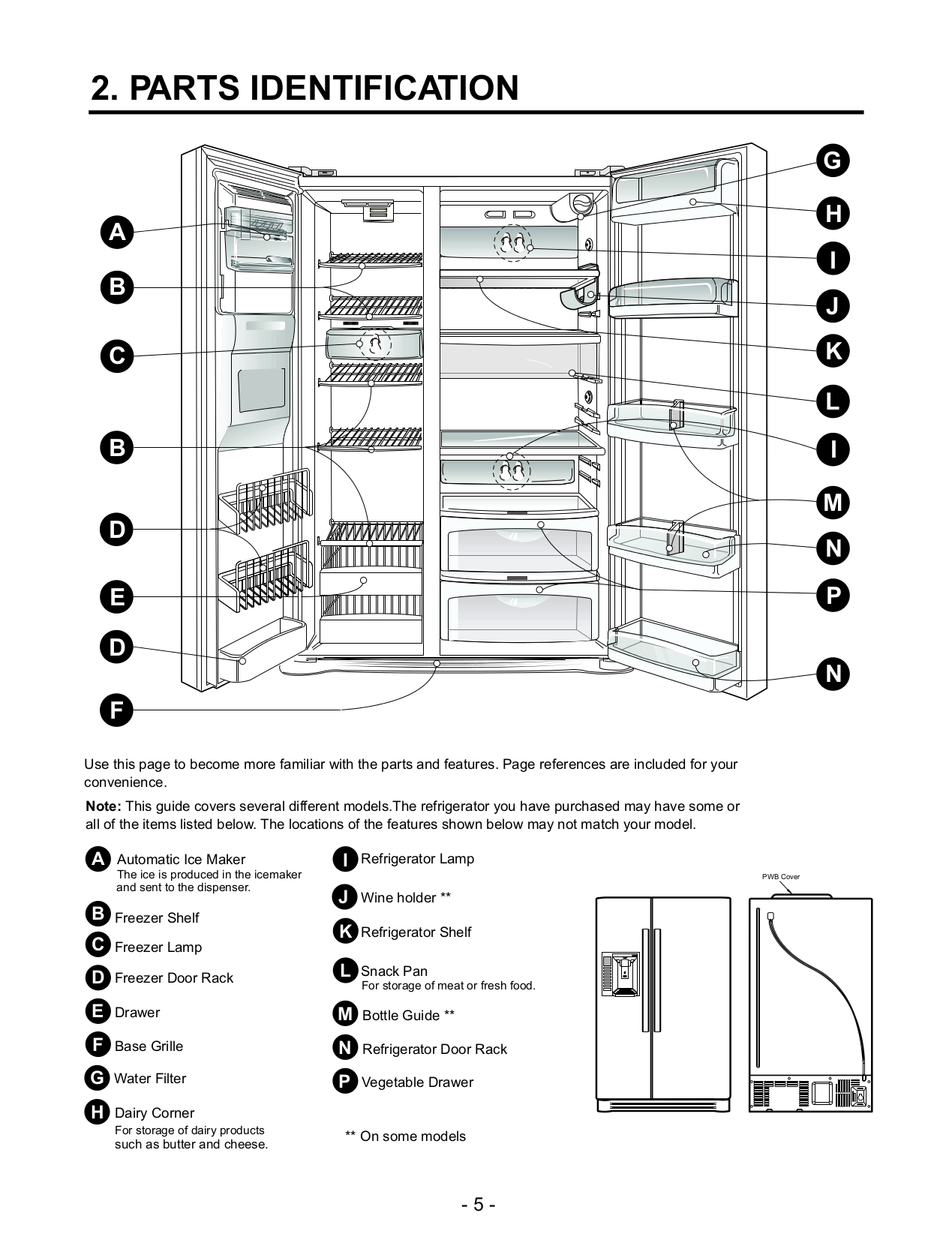 2. PARTS IDENTIFICATION

A
B
C
B
D
E
D
F
G
H
I
J
K
L
I
M
N
P
N

Use this page to become more familiar with the parts and features. Page references are included for your convenience.

Note: This guide covers several different models.The refrigerator you have purchased may have some or all of the items listed below. The locations of the features shown below may not match your model.

A Automatic Ice Maker
The ice is produced in the icemaker and sent to the dispenser.

B Freezer Shelf

C Freezer Lamp

D Freezer Door Rack

E Drawer

F Base Grille

G Water Filter

H Dairy Corner
For storage of dairy products such as butter and cheese.

I Refrigerator Lamp

J Wine holder **

K Refrigerator Shelf

L Snack Pan
For storage of meat or fresh food.

M Bottle Guide **

N Refrigerator Door Rack

P Vegetable Drawer

** On some models

PWB Cover

- 5 -