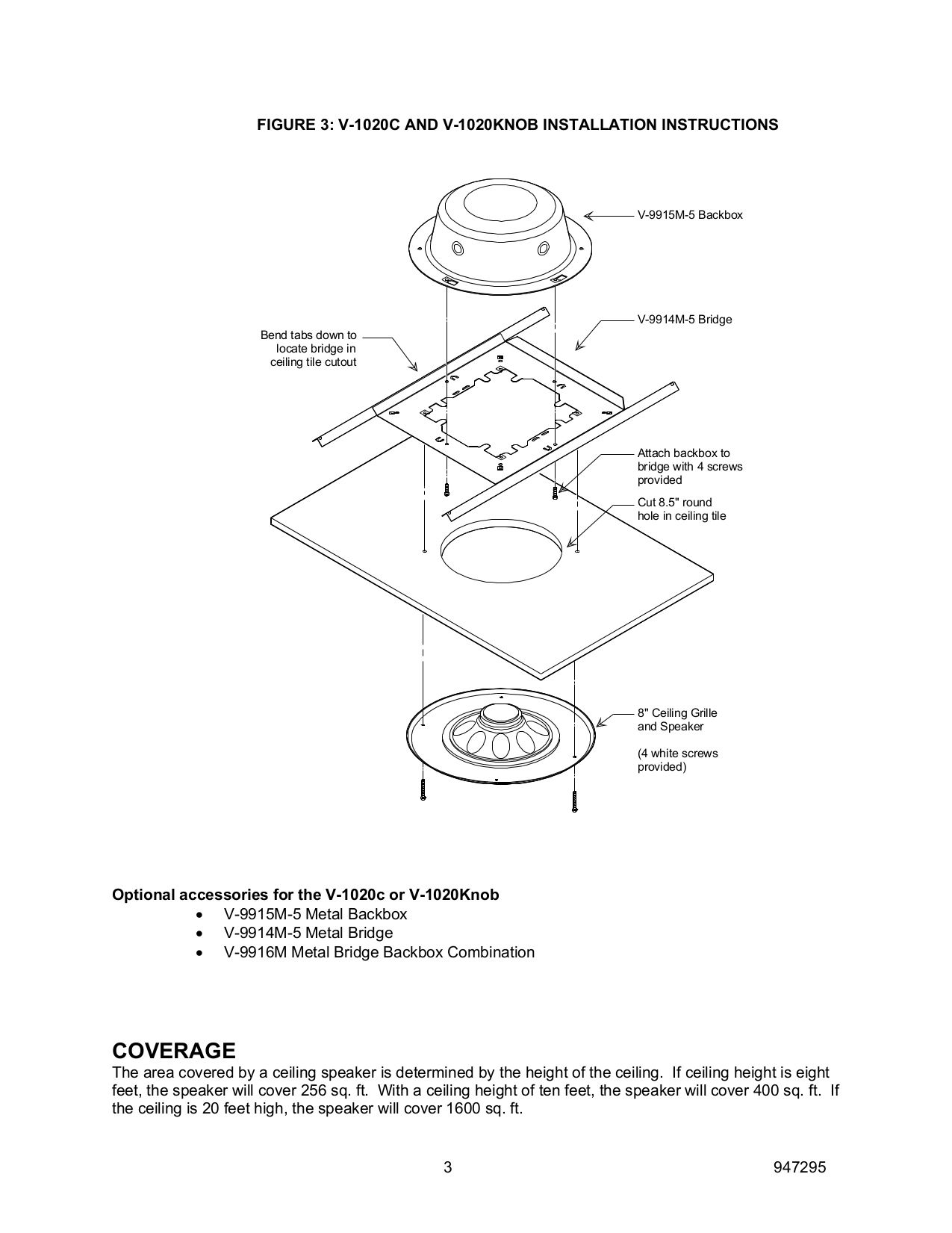 FIGURE 3: V-1020C AND V-1020KNOB INSTALLATION INSTRUCTIONS

V-9915M-5 Backbox

V-9914M-5 Bridge

Bend tabs down to locate bridge in ceiling tile cutout

Attach backbox to bridge with 4 screws provided

Cut 8.5" round hole in ceiling tile

8" Ceiling Grille and Speaker

(4 white screws provided)

Optional accessories for the V-1020c or V-1020Knob
• V-9915M-5 Metal Backbox
• V-9914M-5 Metal Bridge
• V-9916M Metal Bridge Backbox Combination

COVERAGE
The area covered by a ceiling speaker is determined by the height of the ceiling. If ceiling height is eight feet, the speaker will cover 256 sq. ft. With a ceiling height of ten feet, the speaker will cover 400 sq. ft. If the ceiling is 20 feet high, the speaker will cover 1600 sq. ft.

3

947295