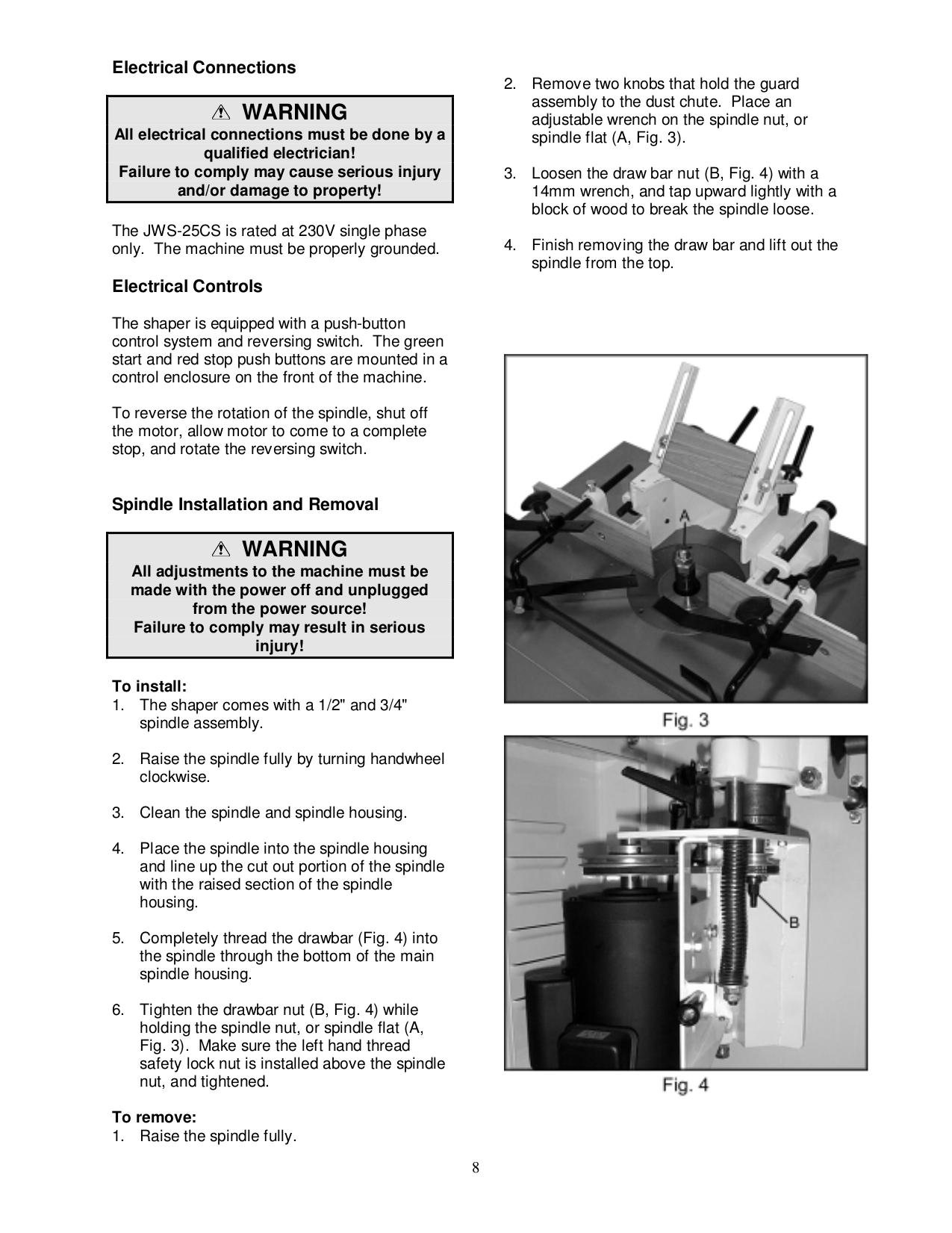 Electrical Connections

⚠ WARNING
All electrical connections must be done by a qualified electrician!
Failure to comply may cause serious injury and/or damage to property!

The JWS-25CS is rated at 230V single phase only. The machine must be properly grounded.

Electrical Controls

The shaper is equipped with a push-button control system and reversing switch. The green start and red stop push buttons are mounted in a control enclosure on the front of the machine.

To reverse the rotation of the spindle, shut off the motor, allow motor to come to a complete stop, and rotate the reversing switch.

Spindle Installation and Removal

⚠ WARNING
All adjustments to the machine must be made with the power off and unplugged from the power source!
Failure to comply may result in serious injury!

To install:
1. The shaper comes with a 1/2" and 3/4" spindle assembly.

2. Raise the spindle fully by turning handwheel clockwise.

3. Clean the spindle and spindle housing.

4. Place the spindle into the spindle housing and line up the cut out portion of the spindle with the raised section of the spindle housing.

5. Completely thread the drawbar (Fig. 4) into the spindle through the bottom of the main spindle housing.

6. Tighten the drawbar nut (B, Fig. 4) while holding the spindle nut, or spindle flat (A, Fig. 3). Make sure the left hand thread safety lock nut is installed above the spindle nut, and tightened.

To remove:
1. Raise the spindle fully.

2. Remove two knobs that hold the guard assembly to the dust chute. Place an adjustable wrench on the spindle nut, or spindle flat (A, Fig. 3).

3. Loosen the draw bar nut (B, Fig. 4) with a 14mm wrench, and tap upward lightly with a block of wood to break the spindle loose.

4. Finish removing the draw bar and lift out the spindle from the top.

A

Fig. 3

B

Fig. 4

8