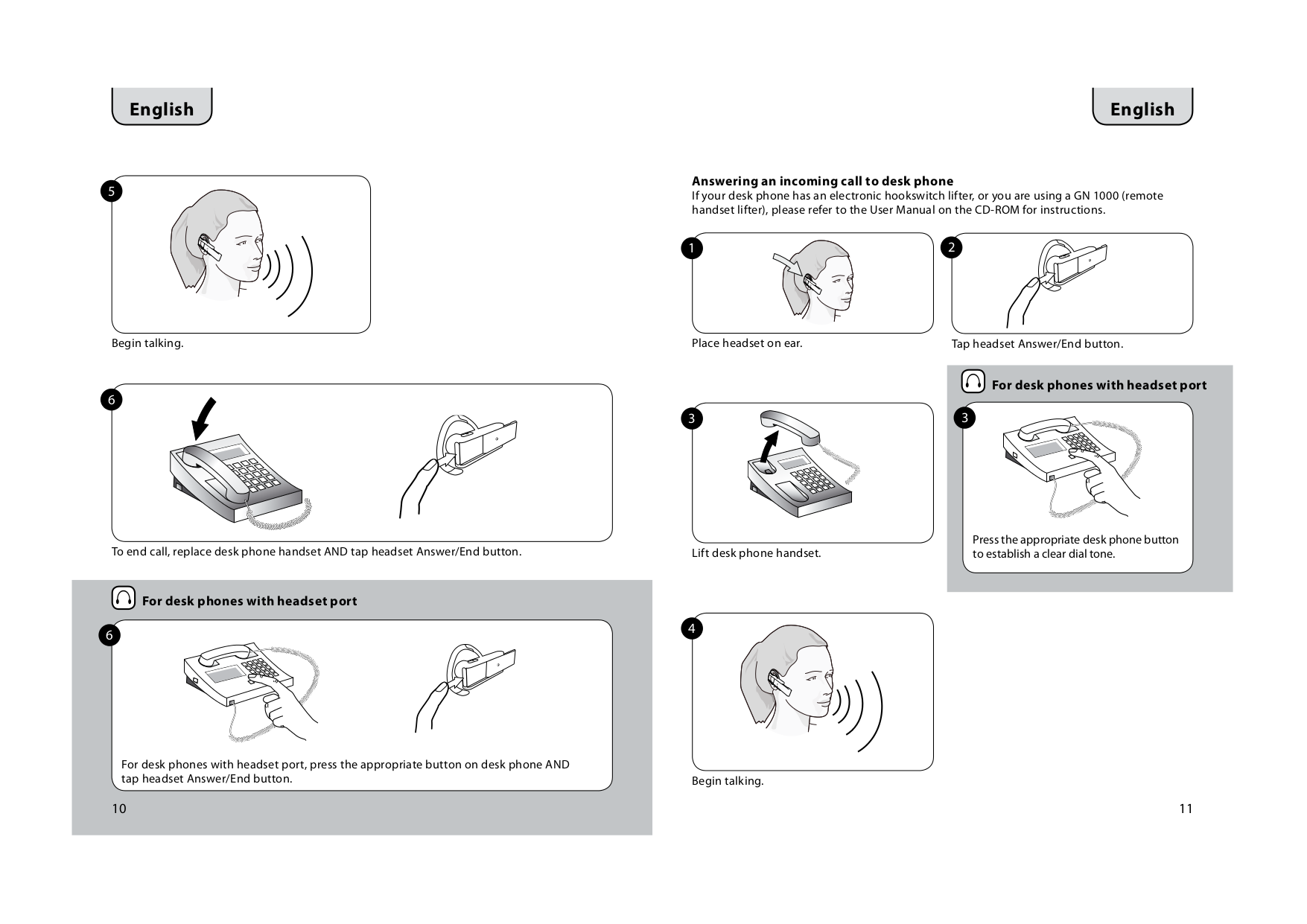 English

5

Begin talking.

6

To end call, replace desk phone handset AND tap headset Answer/End button.

For desk phones with headset port

6

For desk phones with headset port, press the appropriate button on desk phone AND tap headset Answer/End button.

10

English

Answering an incoming call to desk phone
If your desk phone has an electronic hookswitch lifter, or you are using a GN 1000 (remote handset lifter), please refer to the User Manual on the CD-ROM for instructions.

1

Place headset on ear.

2

Tap headset Answer/End button.

3

Lift desk phone handset.

For desk phones with headset port

3

Press the appropriate desk phone button to establish a clear dial tone.

4

Begin talking.

11