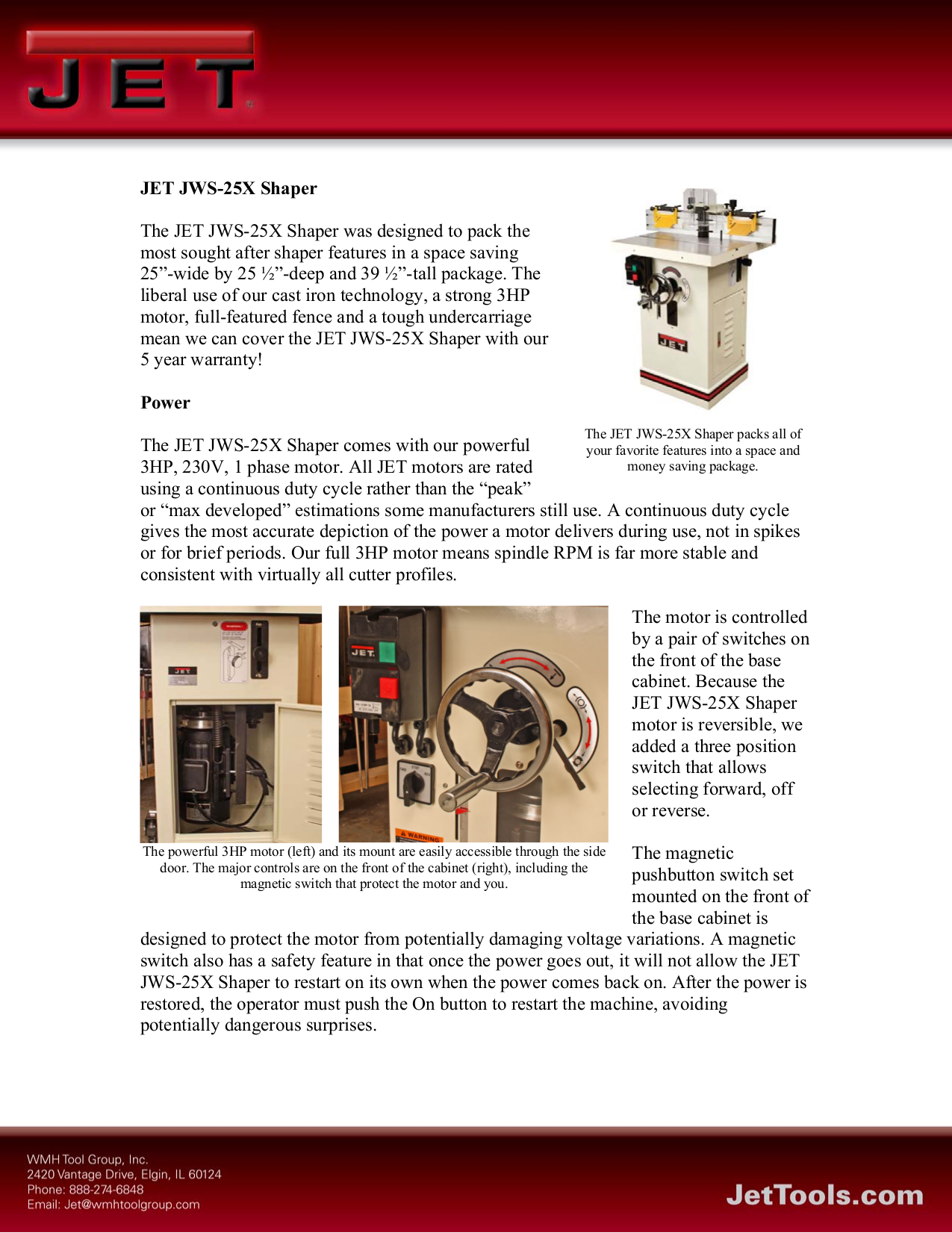 JET

JET JWS-25X Shaper

The JET JWS-25X Shaper was designed to pack the most sought after shaper features in a space saving 25”-wide by 25 ½”-deep and 39 ½”-tall package. The liberal use of our cast iron technology, a strong 3HP motor, full-featured fence and a tough undercarriage mean we can cover the JET JWS-25X Shaper with our 5 year warranty!

JET

The JET JWS-25X Shaper packs all of your favorite features into a space and money saving package.

Power

The JET JWS-25X Shaper comes with our powerful 3HP, 230V, 1 phase motor. All JET motors are rated using a continuous duty cycle rather than the “peak” or “max developed” estimations some manufacturers still use. A continuous duty cycle gives the most accurate depiction of the power a motor delivers during use, not in spikes or for brief periods. Our full 3HP motor means spindle RPM is far more stable and consistent with virtually all cutter profiles.

JET

JET

WARNING

The powerful 3HP motor (left) and its mount are easily accessible through the side door. The major controls are on the front of the cabinet (right), including the magnetic switch that protect the motor and you.

The motor is controlled by a pair of switches on the front of the base cabinet. Because the JET JWS-25X Shaper motor is reversible, we added a three position switch that allows selecting forward, off or reverse.

The magnetic pushbutton switch set mounted on the front of the base cabinet is designed to protect the motor from potentially damaging voltage variations. A magnetic switch also has a safety feature in that once the power goes out, it will not allow the JET JWS-25X Shaper to restart on its own when the power comes back on. After the power is restored, the operator must push the On button to restart the machine, avoiding potentially dangerous surprises.

WMH Tool Group, Inc.
2420 Vantage Drive, Elgin, IL 60124
Phone: 888-274-6848
Email: Jet@wmhtoolgroup.com

JetTools.com