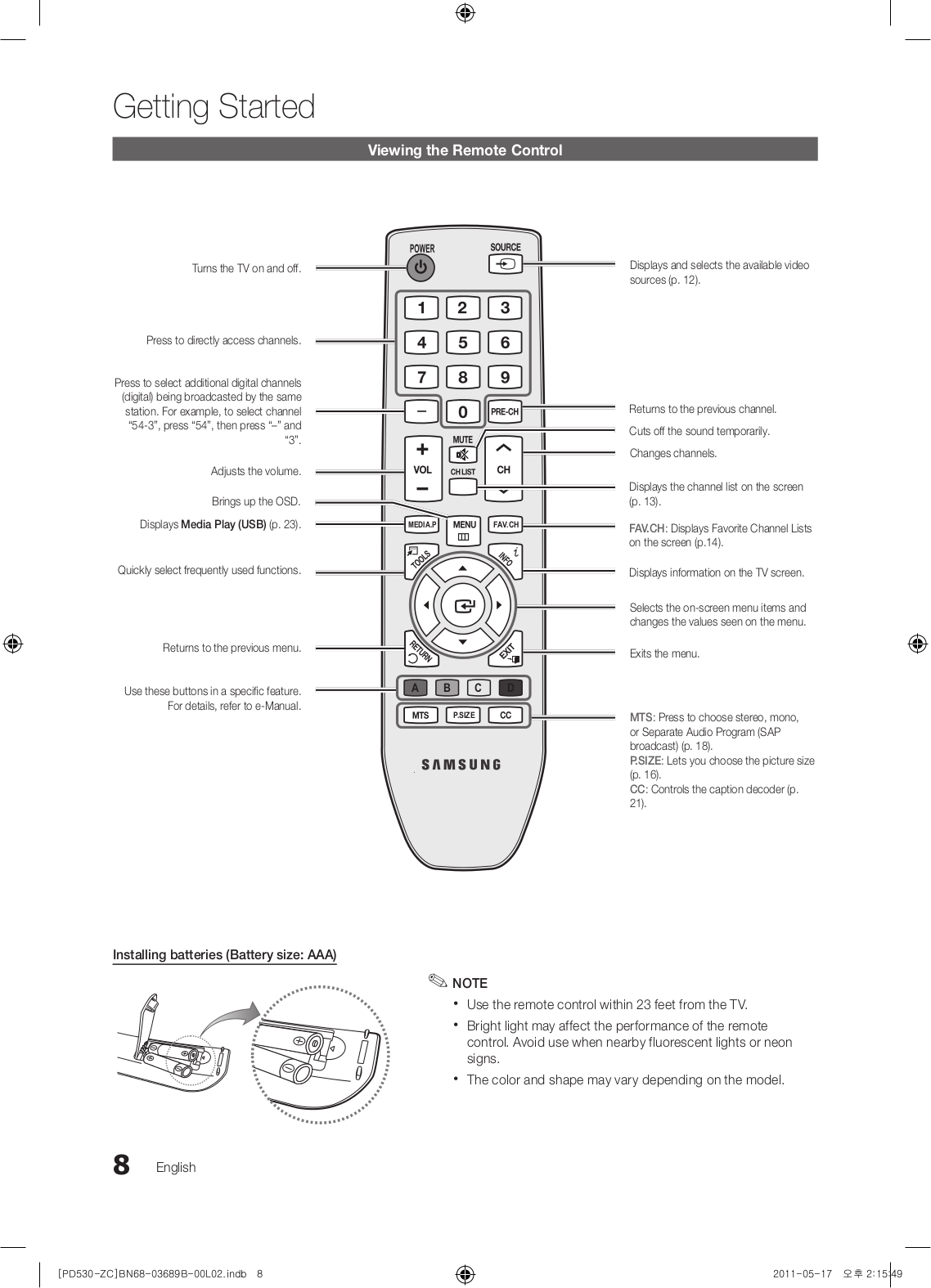 Getting Started

Viewing the Remote Control

Turns the TV on and off.

Press to directly access channels.

Press to select additional digital channels (digital) being broadcasted by the same station. For example, to select channel “54-3”, press “54”, then press “–” and “3”.

Adjusts the volume.

Brings up the OSD.

Displays Media Play (USB) (p. 23).

Quickly select frequently used functions.

Returns to the previous menu.

Use these buttons in a specific feature. For details, refer to e-Manual.

POWER
SOURCE
1 2 3
4 5 6
7 8 9
– 0 PRE-CH
MUTE
VOL
CH LIST
CH
MEDIA.P
MENU
FAV.CH
TOOLS
INFO
RETURN
EXIT
A B C D
MTS P.SIZE CC
SAMSUNG

Displays and selects the available video sources (p. 12).

Returns to the previous channel.

Cuts off the sound temporarily.

Changes channels.

Displays the channel list on the screen (p. 13).

FAV.CH: Displays Favorite Channel Lists on the screen (p.14).

Displays information on the TV screen.

Selects the on-screen menu items and changes the values seen on the menu.

Exits the menu.

MTS: Press to choose stereo, mono, or Separate Audio Program (SAP broadcast) (p. 18).
P.SIZE: Lets you choose the picture size (p. 16).
CC: Controls the caption decoder (p. 21).

Installing batteries (Battery size: AAA)

NOTE
• Use the remote control within 23 feet from the TV.
• Bright light may affect the performance of the remote control. Avoid use when nearby fluorescent lights or neon signs.
• The color and shape may vary depending on the model.

8 English

[PD530-ZC]BN68-03689B-00L02.indb 8
2011-05-17 오후 2:15:49