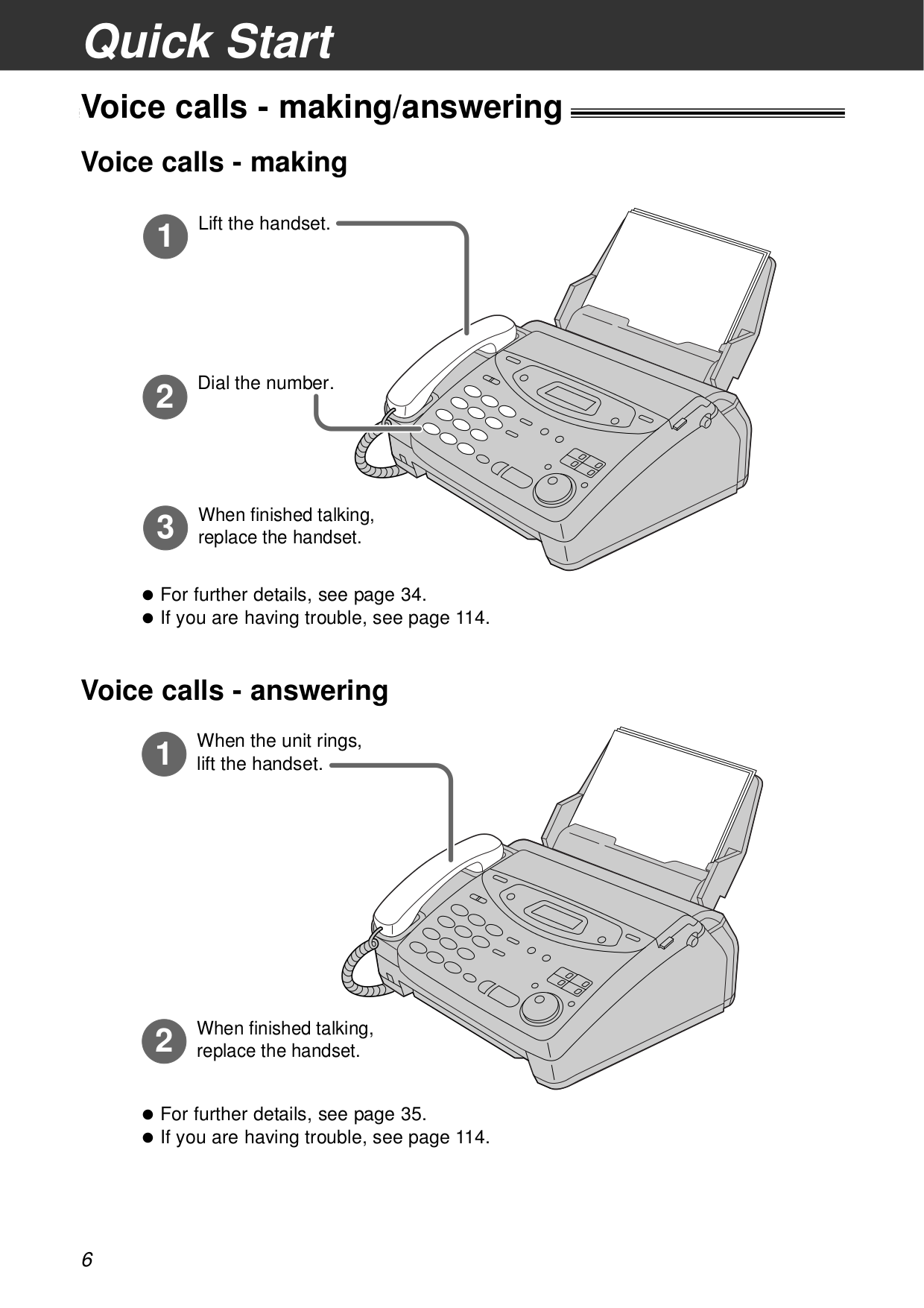 Quick Start

Voice calls - making/answering

Voice calls - making

1 Lift the handset.

2 Dial the number.

3 When finished talking, replace the handset.

● For further details, see page 34.
● If you are having trouble, see page 114.

Voice calls - answering

1 When the unit rings, lift the handset.

2 When finished talking, replace the handset.

● For further details, see page 35.
● If you are having trouble, see page 114.

6