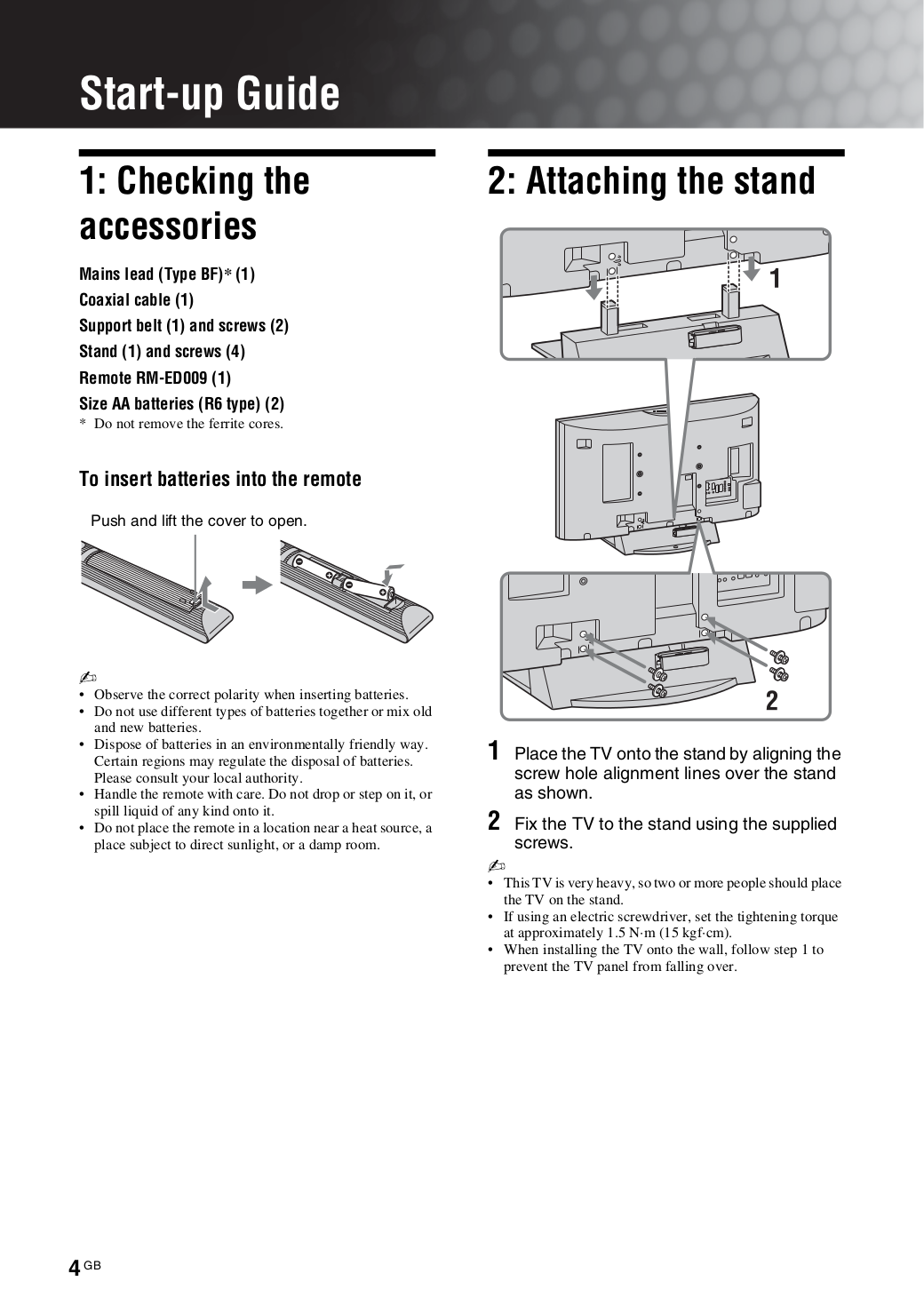 Start-up Guide

1: Checking the accessories

Mains lead (Type BF)* (1)
Coaxial cable (1)
Support belt (1) and screws (2)
Stand (1) and screws (4)
Remote RM-ED009 (1)
Size AA batteries (R6 type) (2)
* Do not remove the ferrite cores.

To insert batteries into the remote

Push and lift the cover to open.

• Observe the correct polarity when inserting batteries.
• Do not use different types of batteries together or mix old and new batteries.
• Dispose of batteries in an environmentally friendly way. Certain regions may regulate the disposal of batteries. Please consult your local authority.
• Handle the remote with care. Do not drop or step on it, or spill liquid of any kind onto it.
• Do not place the remote in a location near a heat source, a place subject to direct sunlight, or a damp room.

2: Attaching the stand

1

2

1 Place the TV onto the stand by aligning the screw hole alignment lines over the stand as shown.

2 Fix the TV to the stand using the supplied screws.

• This TV is very heavy, so two or more people should place the TV on the stand.
• If using an electric screwdriver, set the tightening torque at approximately 1.5 N·m (15 kgf·cm).
• When installing the TV onto the wall, follow step 1 to prevent the TV panel from falling over.

4 GB