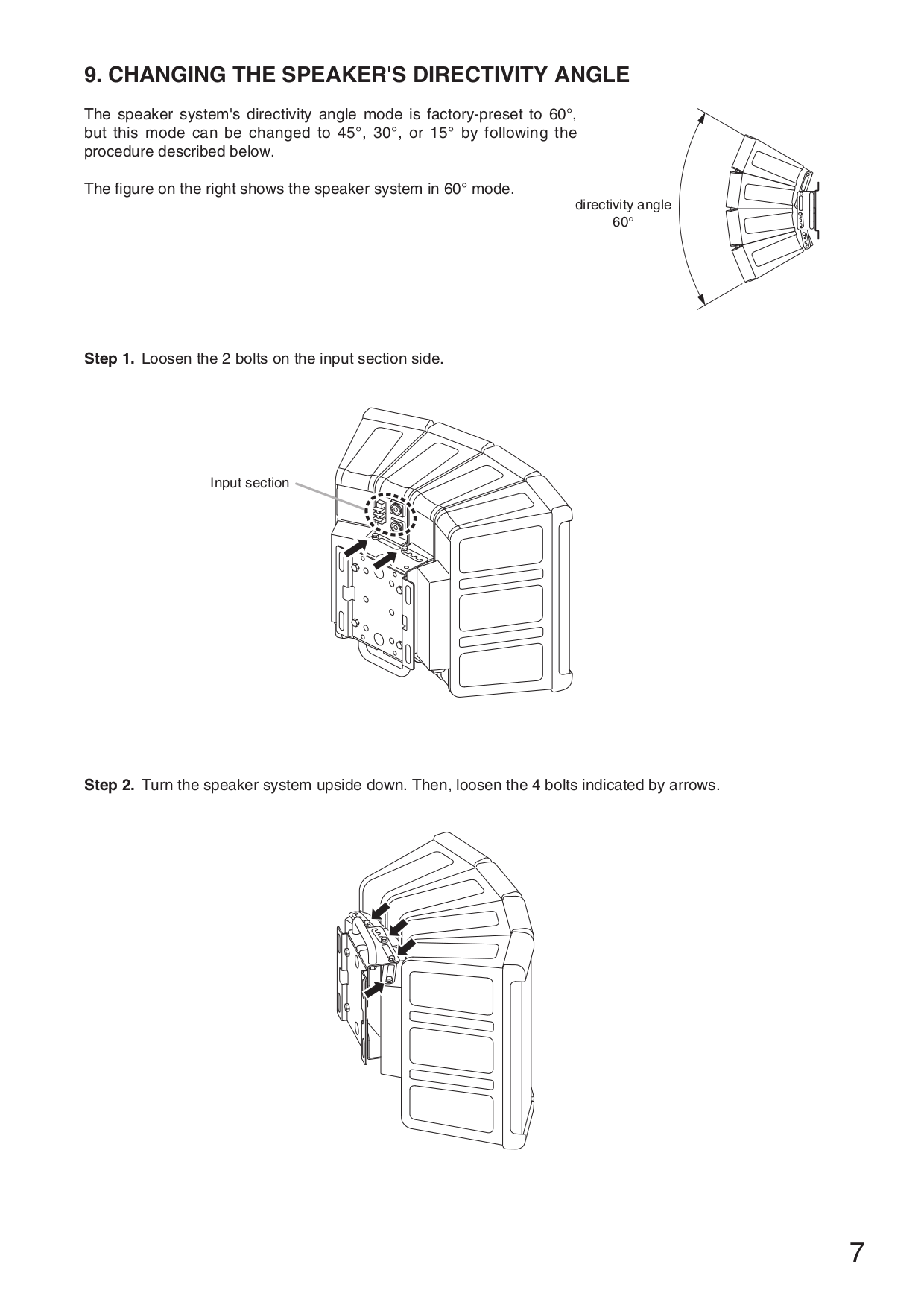 9. CHANGING THE SPEAKER'S DIRECTIVITY ANGLE

The speaker system's directivity angle mode is factory-preset to 60°, but this mode can be changed to 45°, 30°, or 15° by following the procedure described below.

The figure on the right shows the speaker system in 60° mode.

directivity angle 60°

Step 1. Loosen the 2 bolts on the input section side.

Input section

Step 2. Turn the speaker system upside down. Then, loosen the 4 bolts indicated by arrows.

7