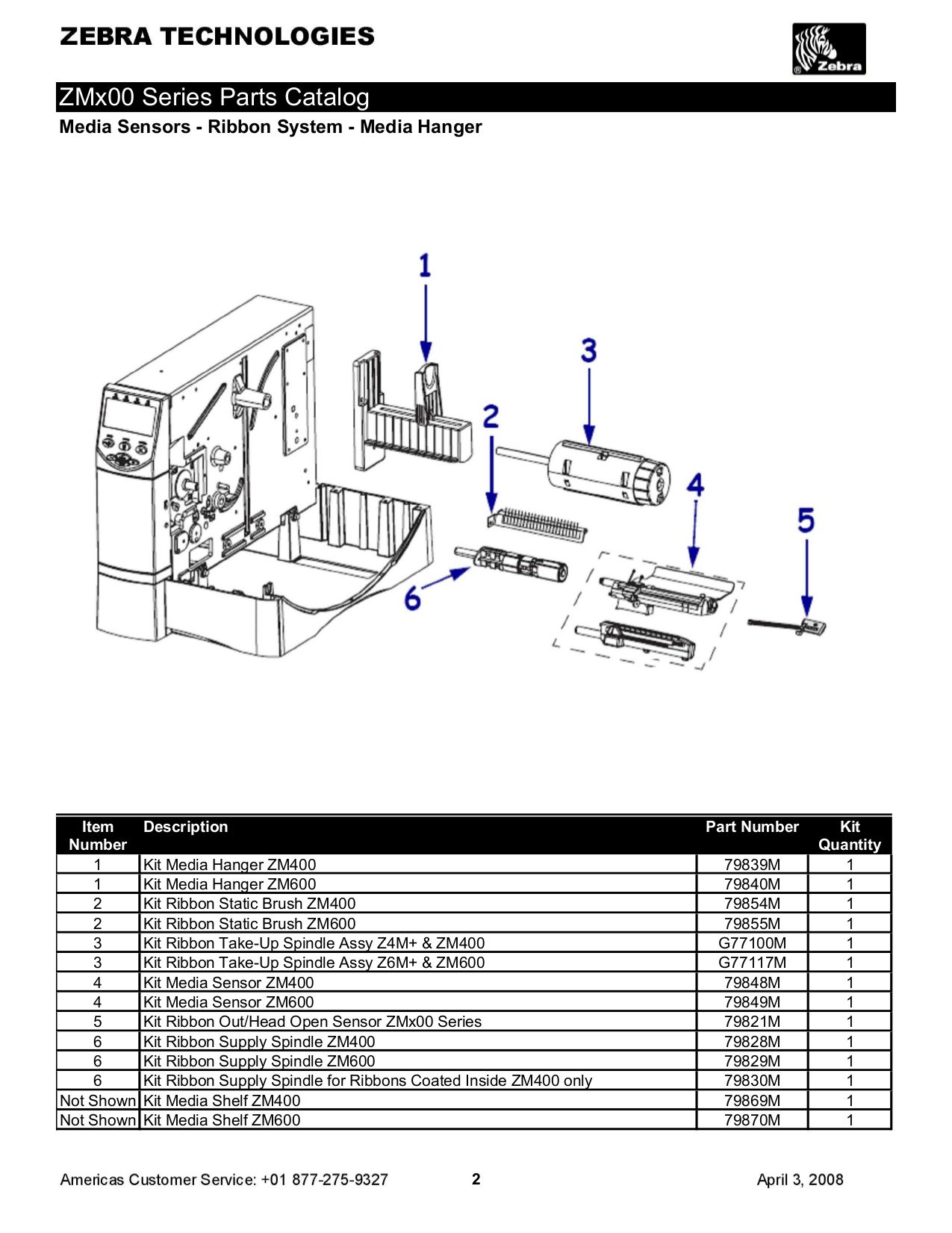 ZEBRA TECHNOLOGIES

Zebra

ZMx00 Series Parts Catalog

Media Sensors - Ribbon System - Media Hanger

1
3
2
4
5
6

| Item Number | Description | Part Number | Kit Quantity |
|---|---|---|---|
| 1 | Kit Media Hanger ZM400 | 79839M | 1 |
| 1 | Kit Media Hanger ZM600 | 79840M | 1 |
| 2 | Kit Ribbon Static Brush ZM400 | 79854M | 1 |
| 2 | Kit Ribbon Static Brush ZM600 | 79855M | 1 |
| 3 | Kit Ribbon Take-Up Spindle Assy Z4M+ & ZM400 | G77100M | 1 |
| 3 | Kit Ribbon Take-Up Spindle Assy Z6M+ & ZM600 | G77117M | 1 |
| 4 | Kit Media Sensor ZM400 | 79848M | 1 |
| 4 | Kit Media Sensor ZM600 | 79849M | 1 |
| 5 | Kit Ribbon Out/Head Open Sensor ZMx00 Series | 79821M | 1 |
| 6 | Kit Ribbon Supply Spindle ZM400 | 79828M | 1 |
| 6 | Kit Ribbon Supply Spindle ZM600 | 79829M | 1 |
| 6 | Kit Ribbon Supply Spindle for Ribbons Coated Inside ZM400 only | 79830M | 1 |
| Not Shown | Kit Media Shelf ZM400 | 79869M | 1 |
| Not Shown | Kit Media Shelf ZM600 | 79870M | 1 |

Americas Customer Service: +01 877-275-9327 2 April 3, 2008