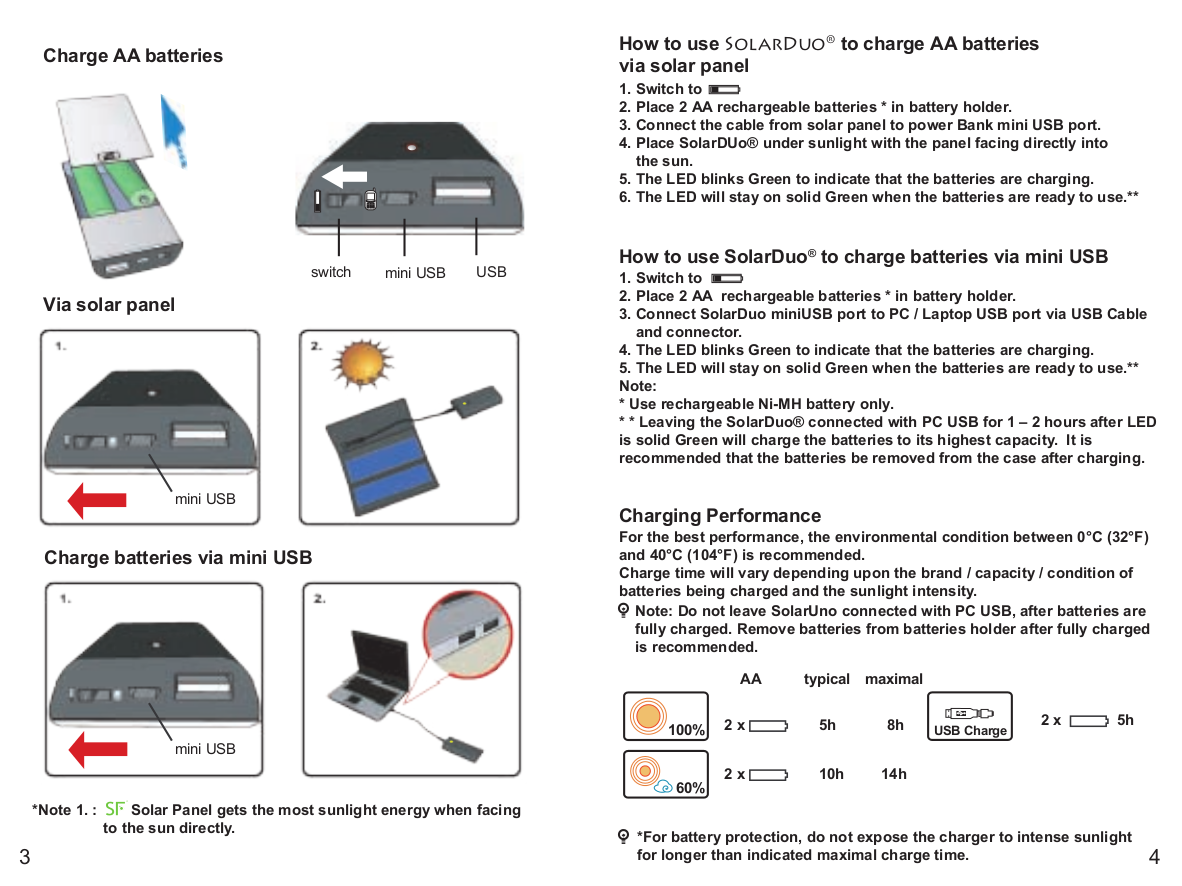 Charge AA batteries

switch mini USB USB

Via solar panel

1.

mini USB

2.

Charge batteries via mini USB

1.

mini USB

2.

*Note 1. : SF Solar Panel gets the most sunlight energy when facing to the sun directly.

3

How to use SOLARDUO® to charge AA batteries via solar panel

1. Switch to
2. Place 2 AA rechargeable batteries * in battery holder.
3. Connect the cable from solar panel to power Bank mini USB port.
4. Place SolarDUo® under sunlight with the panel facing directly into the sun.
5. The LED blinks Green to indicate that the batteries are charging.
6. The LED will stay on solid Green when the batteries are ready to use.**

How to use SolarDuo® to charge batteries via mini USB

1. Switch to
2. Place 2 AA rechargeable batteries * in battery holder.
3. Connect SolarDuo miniUSB port to PC / Laptop USB port via USB Cable and connector.
4. The LED blinks Green to indicate that the batteries are charging.
5. The LED will stay on solid Green when the batteries are ready to use.**
Note:
* Use rechargeable Ni-MH battery only.
* * Leaving the SolarDuo® connected with PC USB for 1 – 2 hours after LED is solid Green will charge the batteries to its highest capacity. It is recommended that the batteries be removed from the case after charging.

Charging Performance

For the best performance, the environmental condition between 0°C (32°F) and 40°C (104°F) is recommended.
Charge time will vary depending upon the brand / capacity / condition of batteries being charged and the sunlight intensity.
Note: Do not leave SolarUno connected with PC USB, after batteries are fully charged. Remove batteries from batteries holder after fully charged is recommended.

| | AA | typical | maximal | | |
|---|---|---|---|---|---|
| 100% | 2 x | 5h | 8h | USB Charge | 2 x 5h |
| 60% | 2 x | 10h | 14h | | |

*For battery protection, do not expose the charger to intense sunlight for longer than indicated maximal charge time.

4