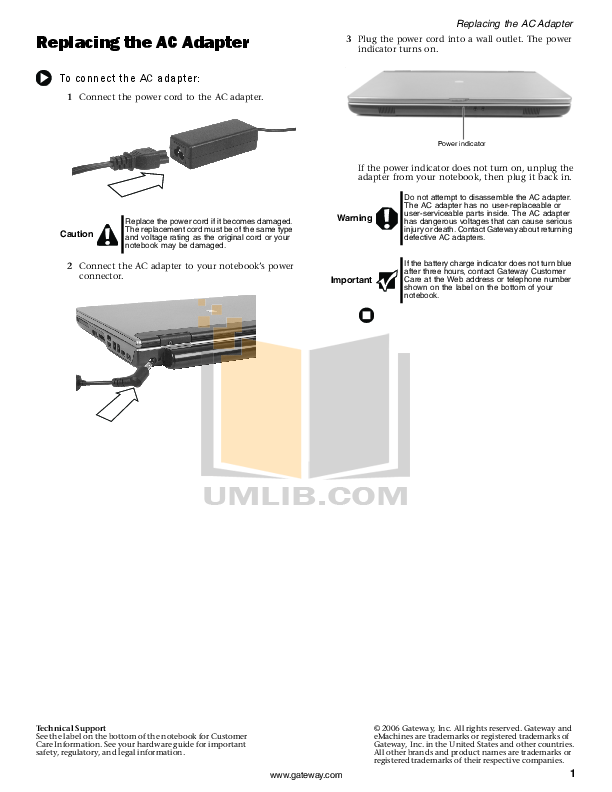 Replacing the AC Adapter

Replacing the AC Adapter

To connect the AC adapter:

1 Connect the power cord to the AC adapter.

Caution

Replace the power cord if it becomes damaged. The replacement cord must be of the same type and voltage rating as the original cord or your notebook may be damaged.

2 Connect the AC adapter to your notebook's power connector.

3 Plug the power cord into a wall outlet. The power indicator turns on.

Power indicator

If the power indicator does not turn on, unplug the adapter from your notebook, then plug it back in.

Warning

Do not attempt to disassemble the AC adapter. The AC adapter has no user-replaceable or user-serviceable parts inside. The AC adapter has dangerous voltages that can cause serious injury or death. Contact Gateway about returning defective AC adapters.

Important

If the battery charge indicator does not turn blue after three hours, contact Gateway Customer Care at the Web address or telephone number shown on the label on the bottom of your notebook.

UMLIB.COM

Technical Support
See the label on the bottom of the notebook for Customer Care Information. See your hardware guide for important safety, regulatory, and legal information.

© 2006 Gateway, Inc. All rights reserved. Gateway and eMachines are trademarks or registered trademarks of Gateway, Inc. in the United States and other countries. All other brands and product names are trademarks or registered trademarks of their respective companies.

www.gateway.com

1