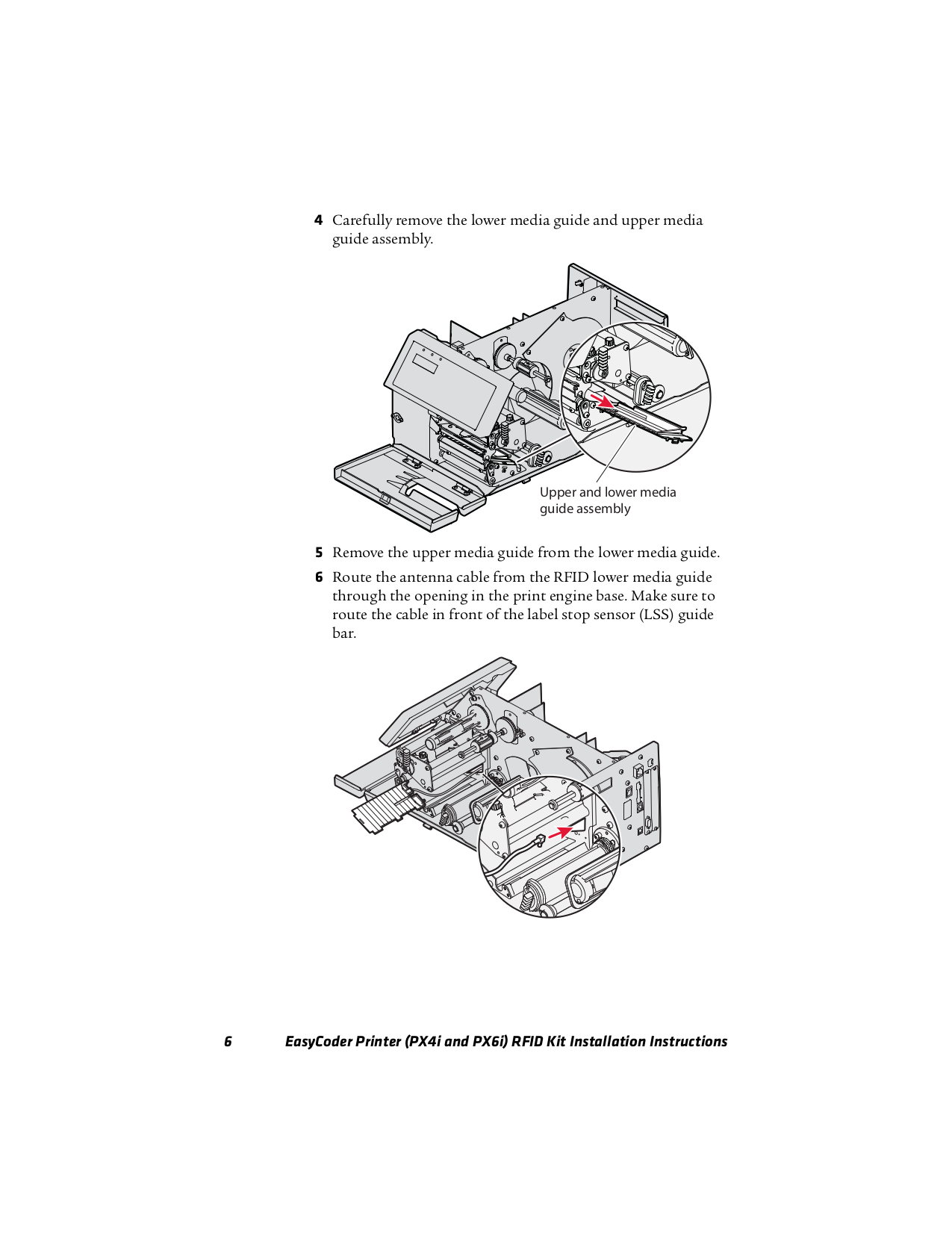 4 Carefully remove the lower media guide and upper media guide assembly.

Upper and lower media guide assembly

5 Remove the upper media guide from the lower media guide.

6 Route the antenna cable from the RFID lower media guide through the opening in the print engine base. Make sure to route the cable in front of the label stop sensor (LSS) guide bar.

6 EasyCoder Printer (PX4i and PX6i) RFID Kit Installation Instructions