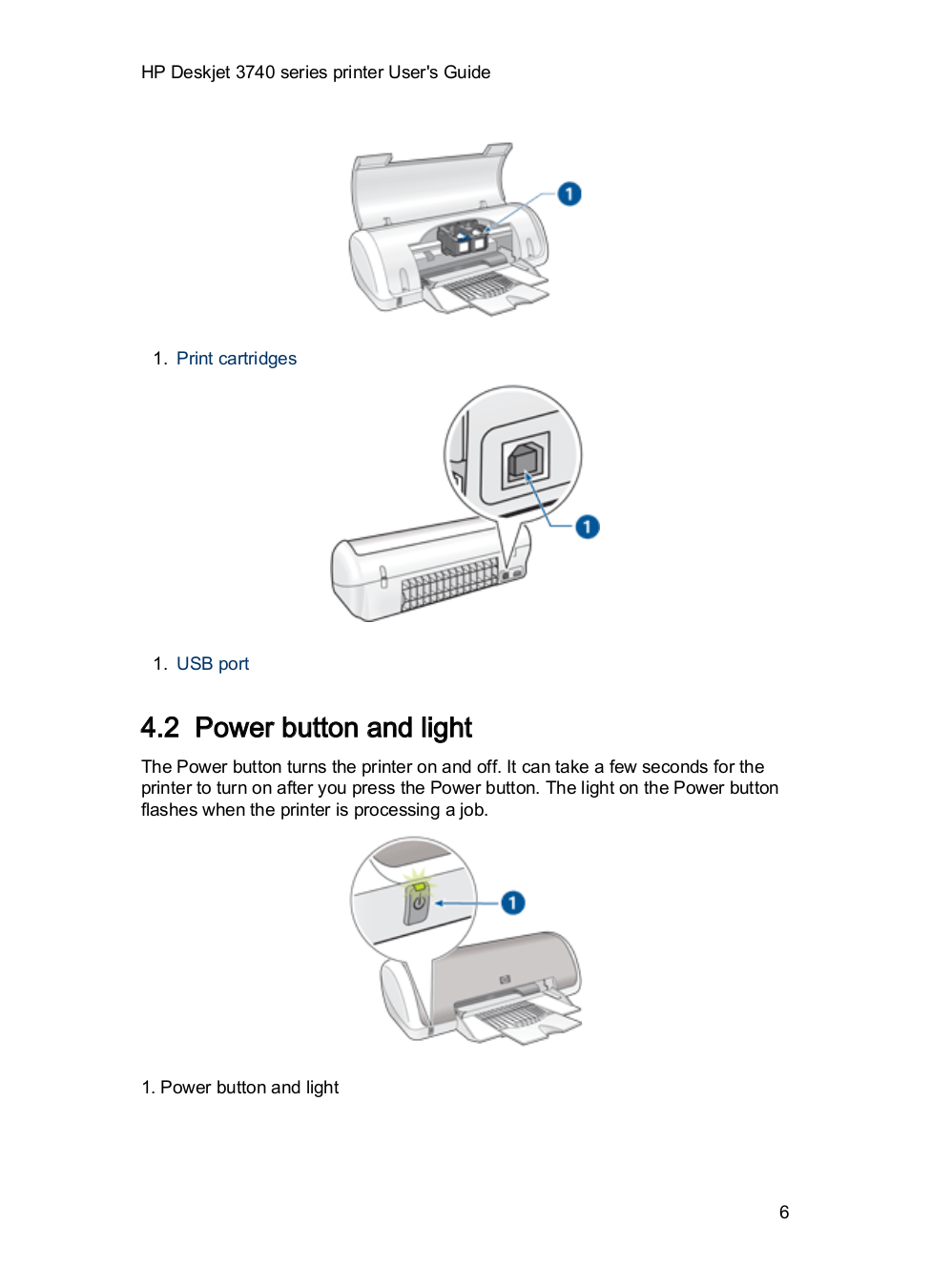 HP Deskjet 3740 series printer User's Guide

1

1. Print cartridges

1

1. USB port

4.2 Power button and light

The Power button turns the printer on and off. It can take a few seconds for the printer to turn on after you press the Power button. The light on the Power button flashes when the printer is processing a job.

1

1. Power button and light

6