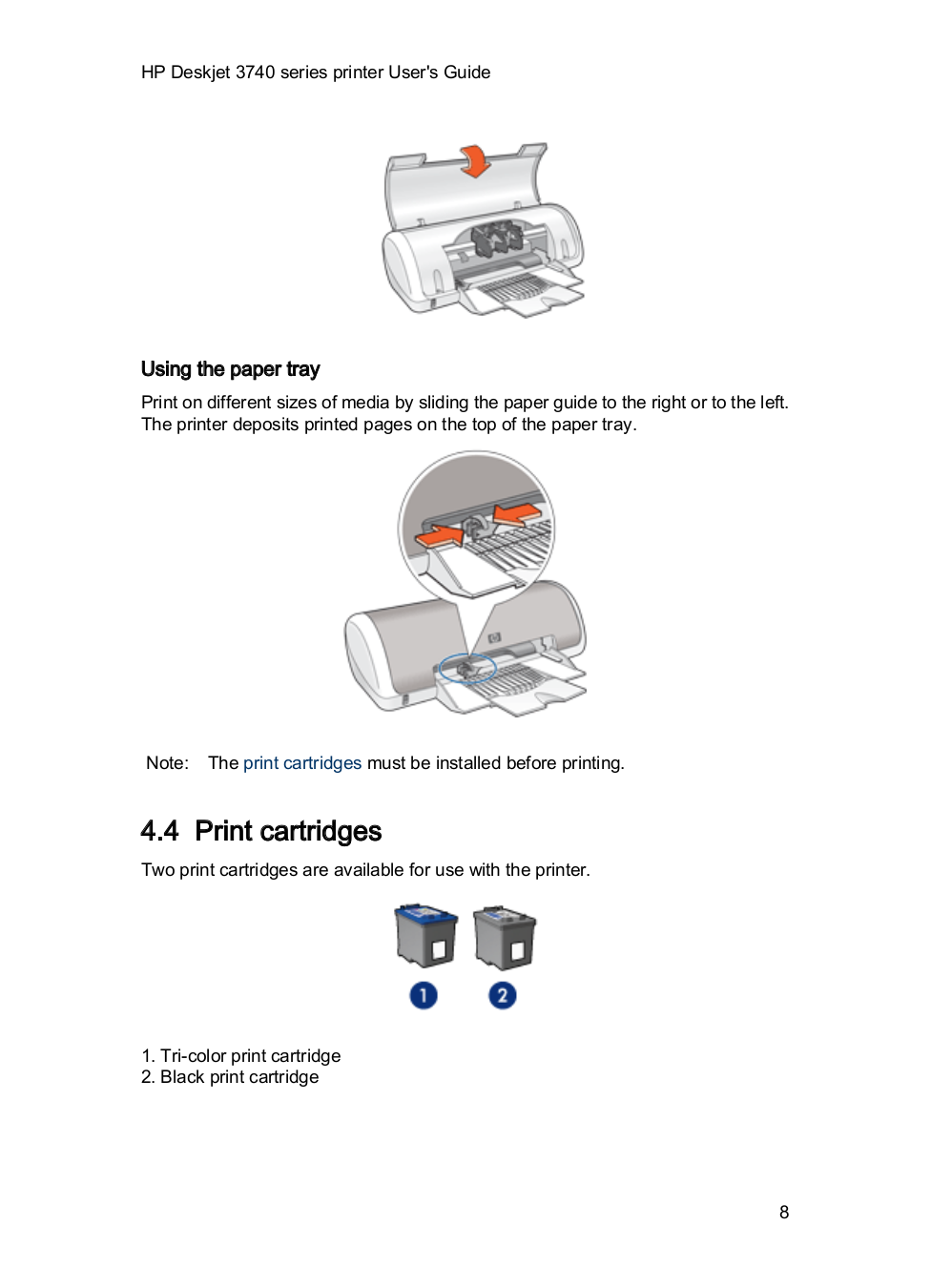 HP Deskjet 3740 series printer User's Guide

Using the paper tray

Print on different sizes of media by sliding the paper guide to the right or to the left. The printer deposits printed pages on the top of the paper tray.

Note: The print cartridges must be installed before printing.

4.4 Print cartridges

Two print cartridges are available for use with the printer.

1

2

1. Tri-color print cartridge
2. Black print cartridge

8