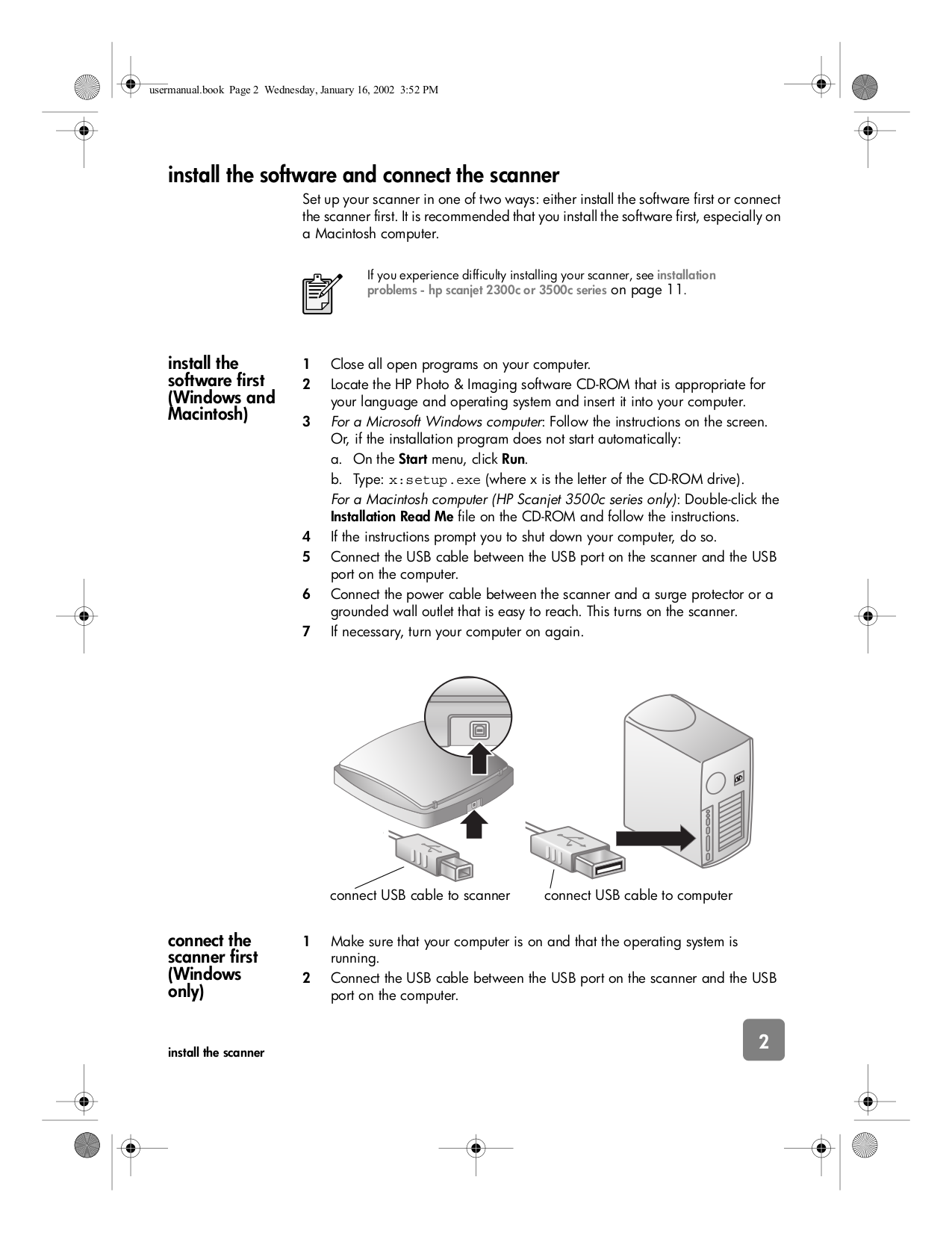 usermanual.book Page 2 Wednesday, January 16, 2002 3:52 PM

install the software and connect the scanner

Set up your scanner in one of two ways: either install the software first or connect the scanner first. It is recommended that you install the software first, especially on a Macintosh computer.

If you experience difficulty installing your scanner, see installation problems - hp scanjet 2300c or 3500c series on page 11.

install the software first (Windows and Macintosh)

1 Close all open programs on your computer.
2 Locate the HP Photo & Imaging software CD-ROM that is appropriate for your language and operating system and insert it into your computer.
3 For a Microsoft Windows computer: Follow the instructions on the screen. Or, if the installation program does not start automatically:
a. On the Start menu, click Run.
b. Type: x:setup.exe (where x is the letter of the CD-ROM drive).
For a Macintosh computer (HP Scanjet 3500c series only): Double-click the Installation Read Me file on the CD-ROM and follow the instructions.
4 If the instructions prompt you to shut down your computer, do so.
5 Connect the USB cable between the USB port on the scanner and the USB port on the computer.
6 Connect the power cable between the scanner and a surge protector or a grounded wall outlet that is easy to reach. This turns on the scanner.
7 If necessary, turn your computer on again.

connect USB cable to scanner
connect USB cable to computer

connect the scanner first (Windows only)

1 Make sure that your computer is on and that the operating system is running.
2 Connect the USB cable between the USB port on the scanner and the USB port on the computer.

install the scanner

2