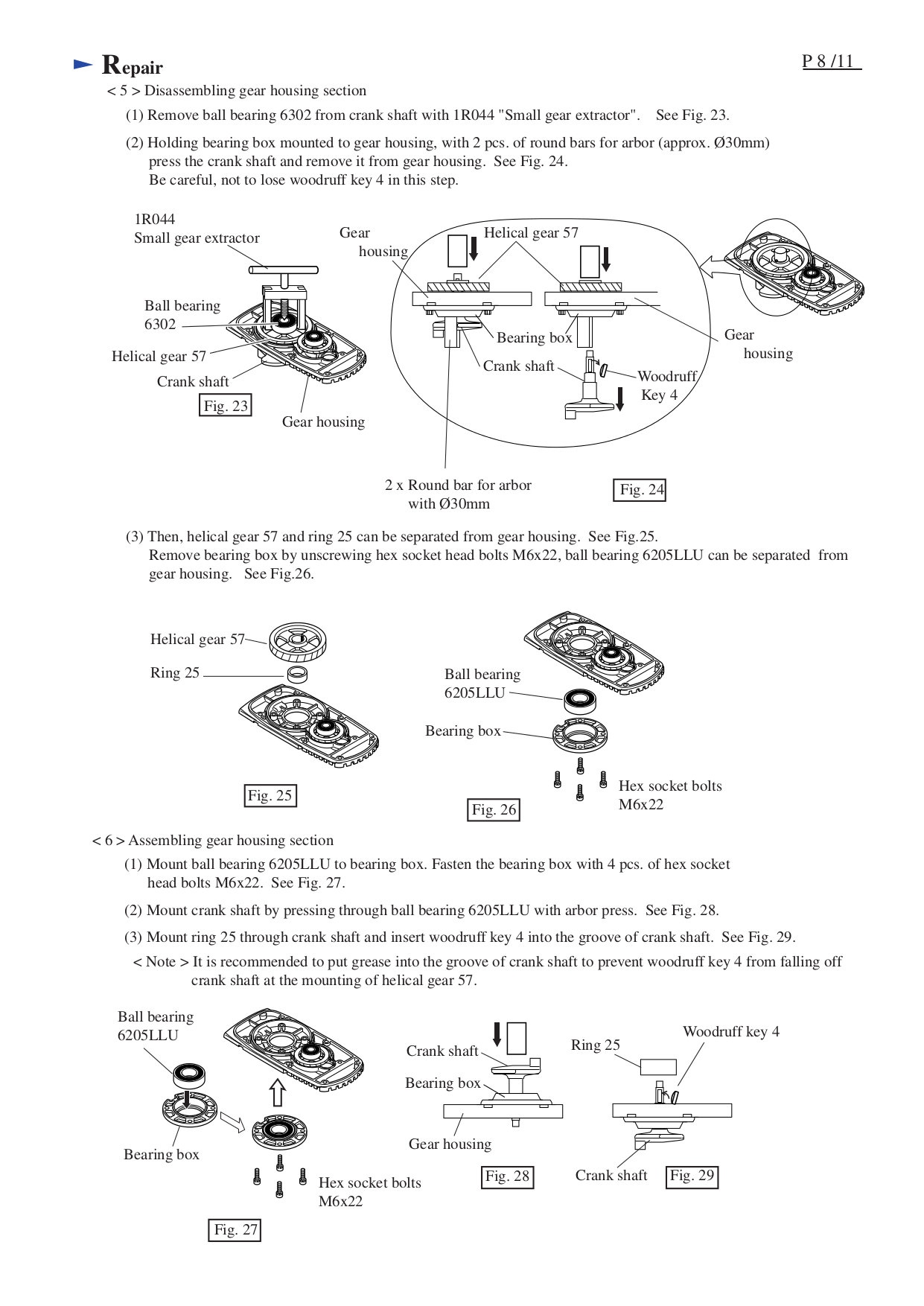 Repair

P 8 /11

< 5 > Disassembling gear housing section

(1) Remove ball bearing 6302 from crank shaft with 1R044 "Small gear extractor". See Fig. 23.

(2) Holding bearing box mounted to gear housing, with 2 pcs. of round bars for arbor (approx. Ø30mm) press the crank shaft and remove it from gear housing. See Fig. 24.
Be careful, not to lose woodruff key 4 in this step.

1R044
Small gear extractor

Ball bearing
6302

Helical gear 57

Crank shaft

Fig. 23

Gear housing

Gear
housing

Helical gear 57

Bearing box

Crank shaft

Woodruff
Key 4

Gear
housing

2 x Round bar for arbor
with Ø30mm

Fig. 24

(3) Then, helical gear 57 and ring 25 can be separated from gear housing. See Fig.25.
Remove bearing box by unscrewing hex socket head bolts M6x22, ball bearing 6205LLU can be separated from gear housing. See Fig.26.

Helical gear 57

Ring 25

Fig. 25

Ball bearing
6205LLU

Bearing box

Hex socket bolts
M6x22

Fig. 26

< 6 > Assembling gear housing section

(1) Mount ball bearing 6205LLU to bearing box. Fasten the bearing box with 4 pcs. of hex socket head bolts M6x22. See Fig. 27.

(2) Mount crank shaft by pressing through ball bearing 6205LLU with arbor press. See Fig. 28.

(3) Mount ring 25 through crank shaft and insert woodruff key 4 into the groove of crank shaft. See Fig. 29.

< Note > It is recommended to put grease into the groove of crank shaft to prevent woodruff key 4 from falling off crank shaft at the mounting of helical gear 57.

Ball bearing
6205LLU

Bearing box

Hex socket bolts
M6x22

Fig. 27

Crank shaft

Bearing box

Gear housing

Fig. 28

Ring 25

Woodruff key 4

Crank shaft

Fig. 29