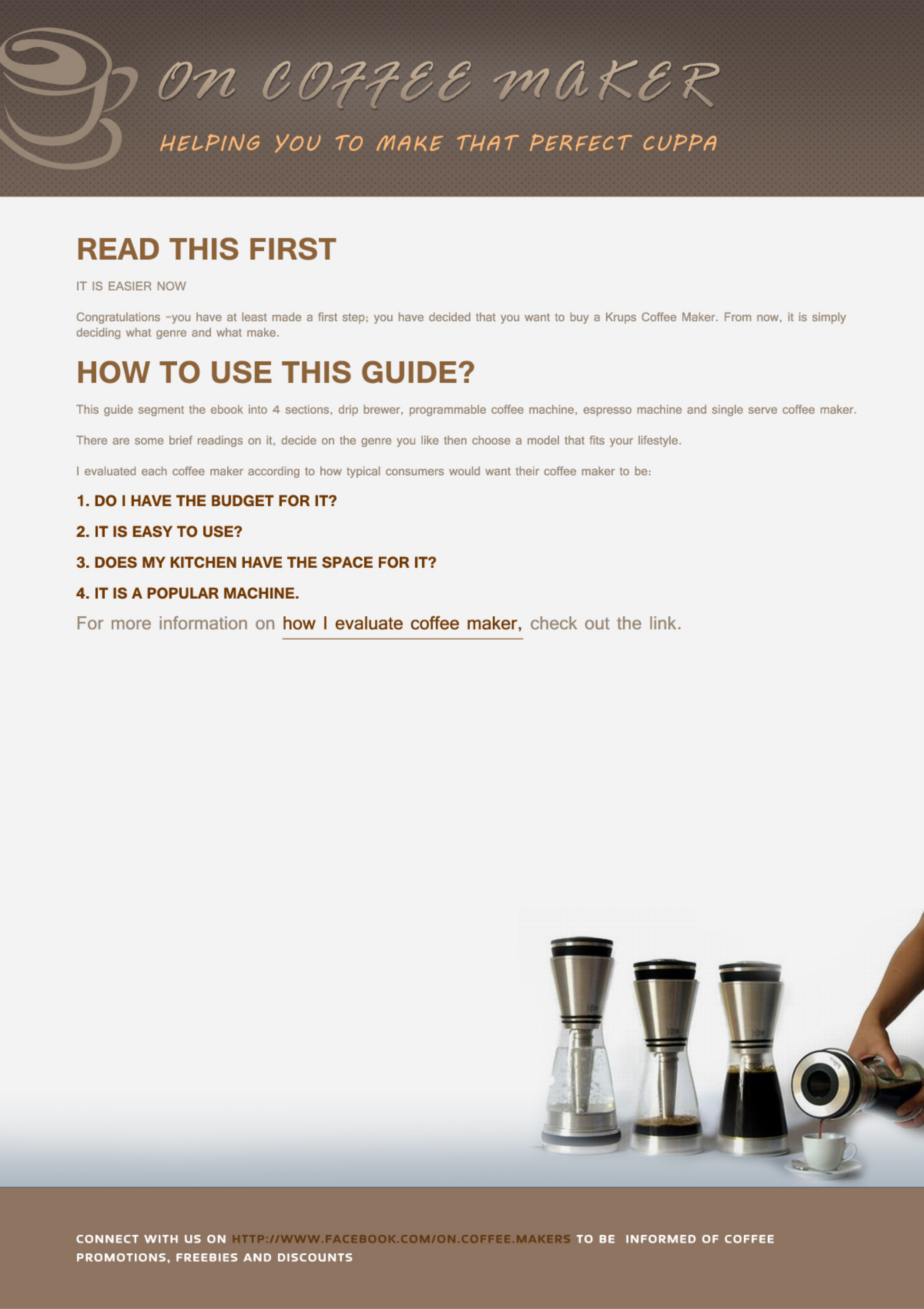 ON COFFEE MAKER

HELPING YOU TO MAKE THAT PERFECT CUPPA

READ THIS FIRST

IT IS EASIER NOW

Congratulations -you have at least made a first step; you have decided that you want to buy a Krups Coffee Maker. From now, it is simply deciding what genre and what make.

HOW TO USE THIS GUIDE?

This guide segment the ebook into 4 sections, drip brewer, programmable coffee machine, espresso machine and single serve coffee maker.

There are some brief readings on it, decide on the genre you like then choose a model that fits your lifestyle.

I evaluated each coffee maker according to how typical consumers would want their coffee maker to be:

1. DO I HAVE THE BUDGET FOR IT?

2. IT IS EASY TO USE?

3. DOES MY KITCHEN HAVE THE SPACE FOR IT?

4. IT IS A POPULAR MACHINE.

For more information on how I evaluate coffee maker, check out the link.

CONNECT WITH US ON HTTP://WWW.FACEBOOK.COM/ON.COFFEE.MAKERS TO BE INFORMED OF COFFEE PROMOTIONS, FREEBIES AND DISCOUNTS